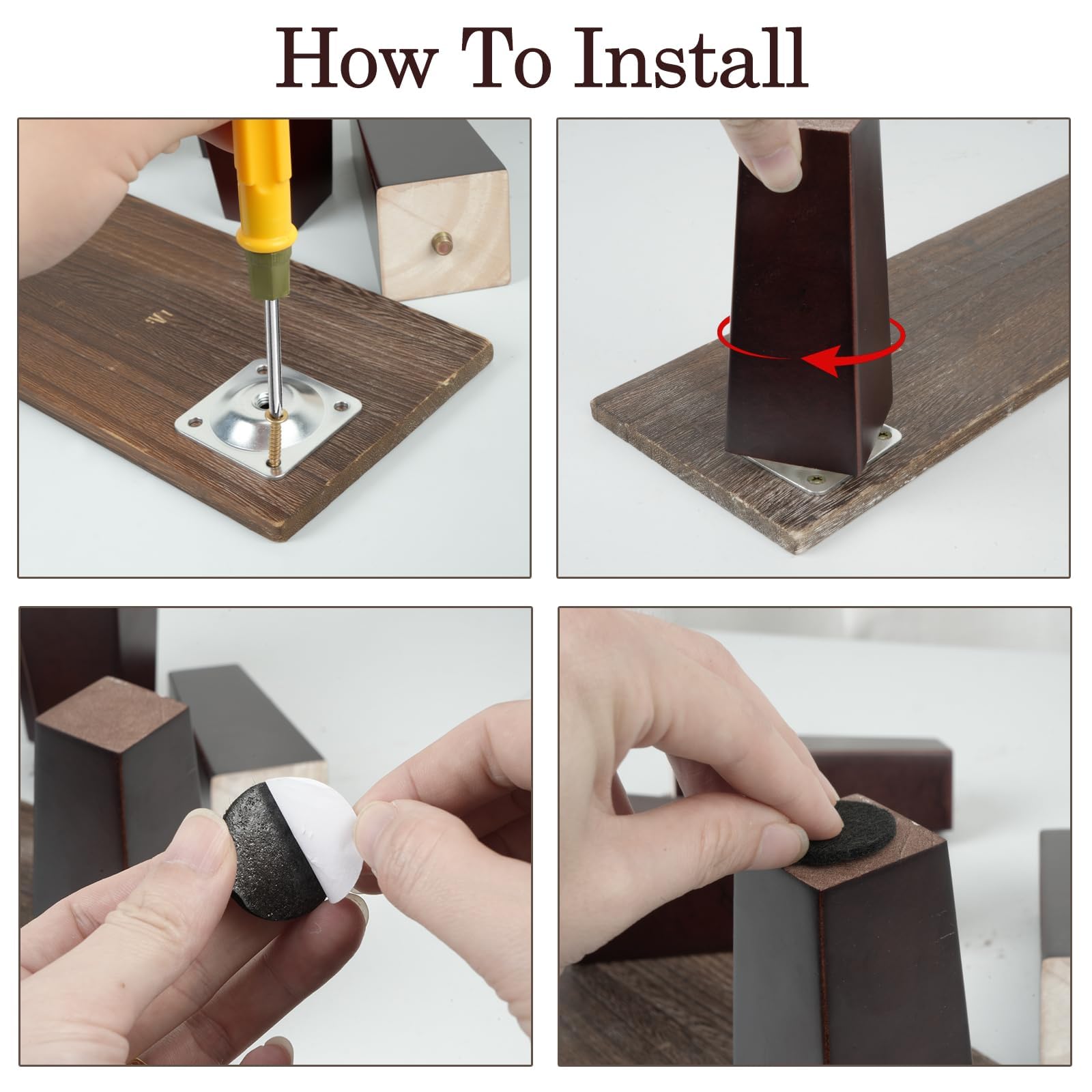 How To Install