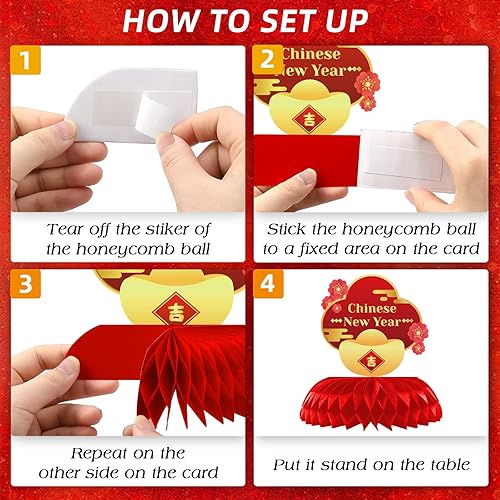 HOW TO SET UP

1

Tear off the stiker of the honeycomb ball

2

Chinese New Year

吉

Stick the honeycomb ball to a fixed area on the card

3

吉

Repeat on the other side on the card

4

Chinese New Year

吉

Put it stand on the table