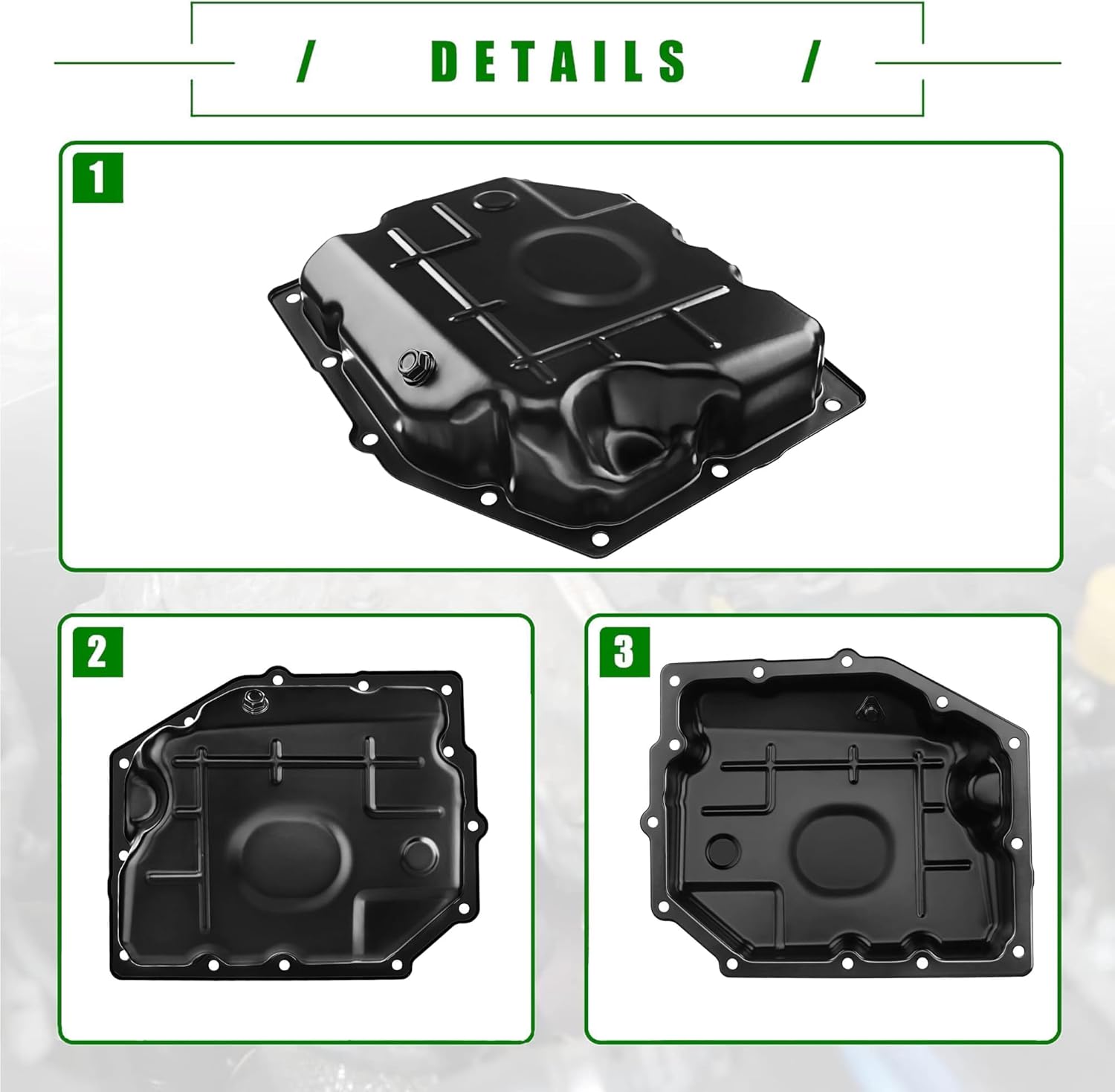 / DETAILS /

1

2

3