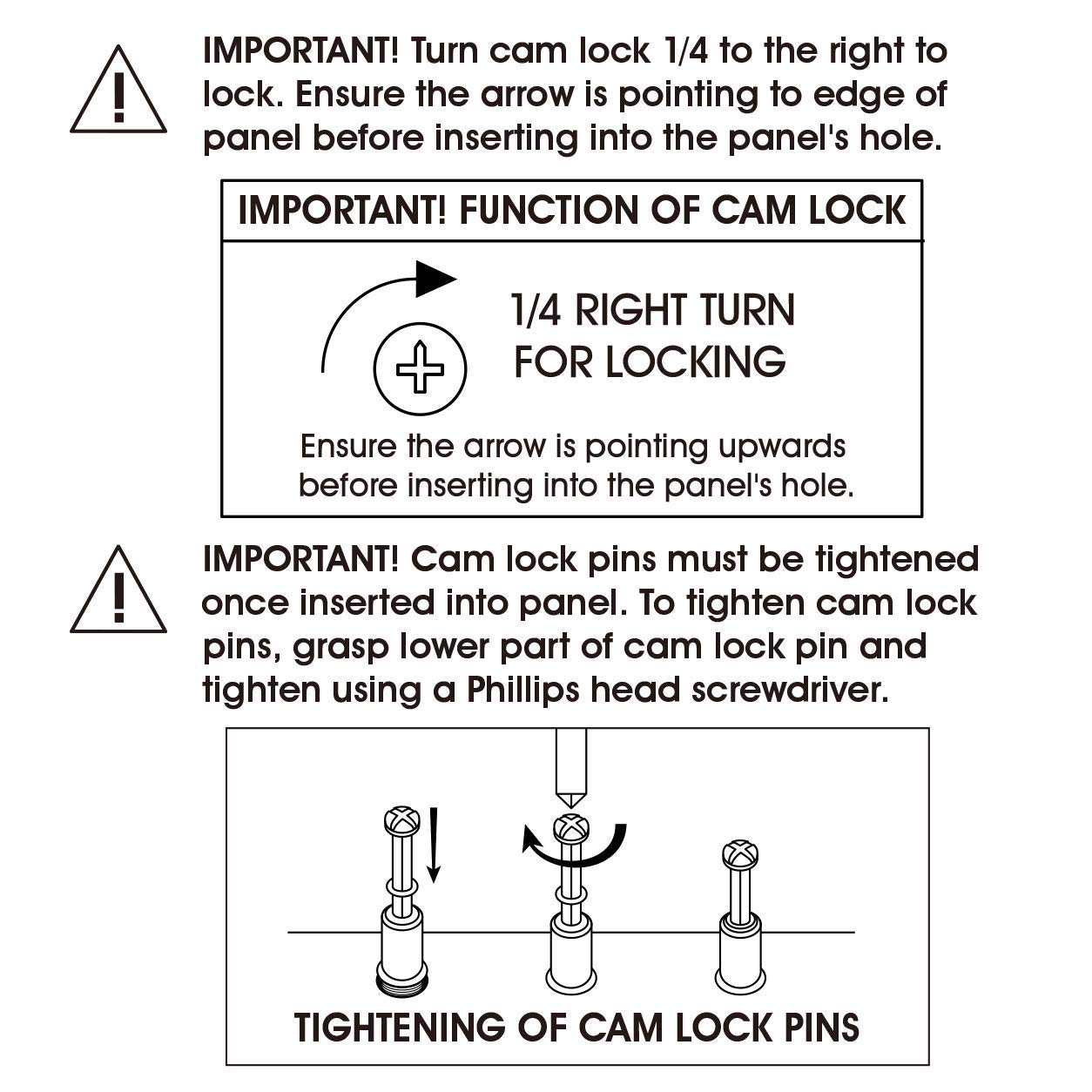 IMPORTANT! Turn cam lock 1/4 to the right to lock. Ensure the arrow is pointing to edge of panel before inserting into the panel's hole.

IMPORTANT! FUNCTION OF CAM LOCK

1/4 RIGHT TURN FOR LOCKING

Ensure the arrow is pointing upwards before inserting into the panel's hole.

IMPORTANT! Cam lock pins must be tightened once inserted into panel. To tighten cam lock pins, grasp lower part of cam lock pin and tighten using a Phillips head screwdriver.

TIGHTENING OF CAM LOCK PINS