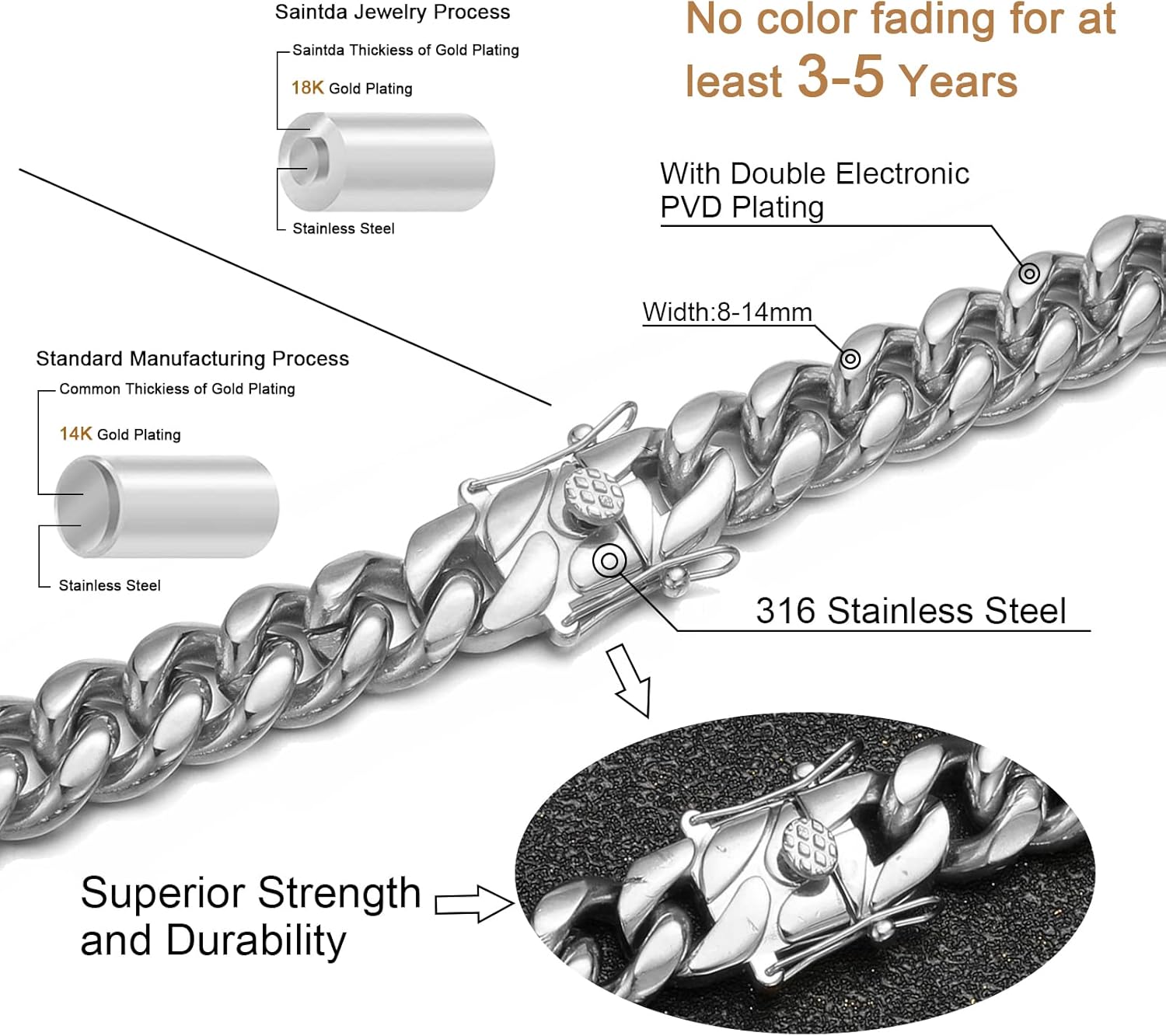 Saintda Jewelry Process

Saintda Thickiess of Gold Plating

18K Gold Plating

Stainless Steel

No color fading for at least 3-5 Years

With Double Electronic PVD Plating

Width:8-14mm

Standard Manufacturing Process

Common Thickiess of Gold Plating

14K Gold Plating

Stainless Steel

316 Stainless Steel

Superior Strength and Durability