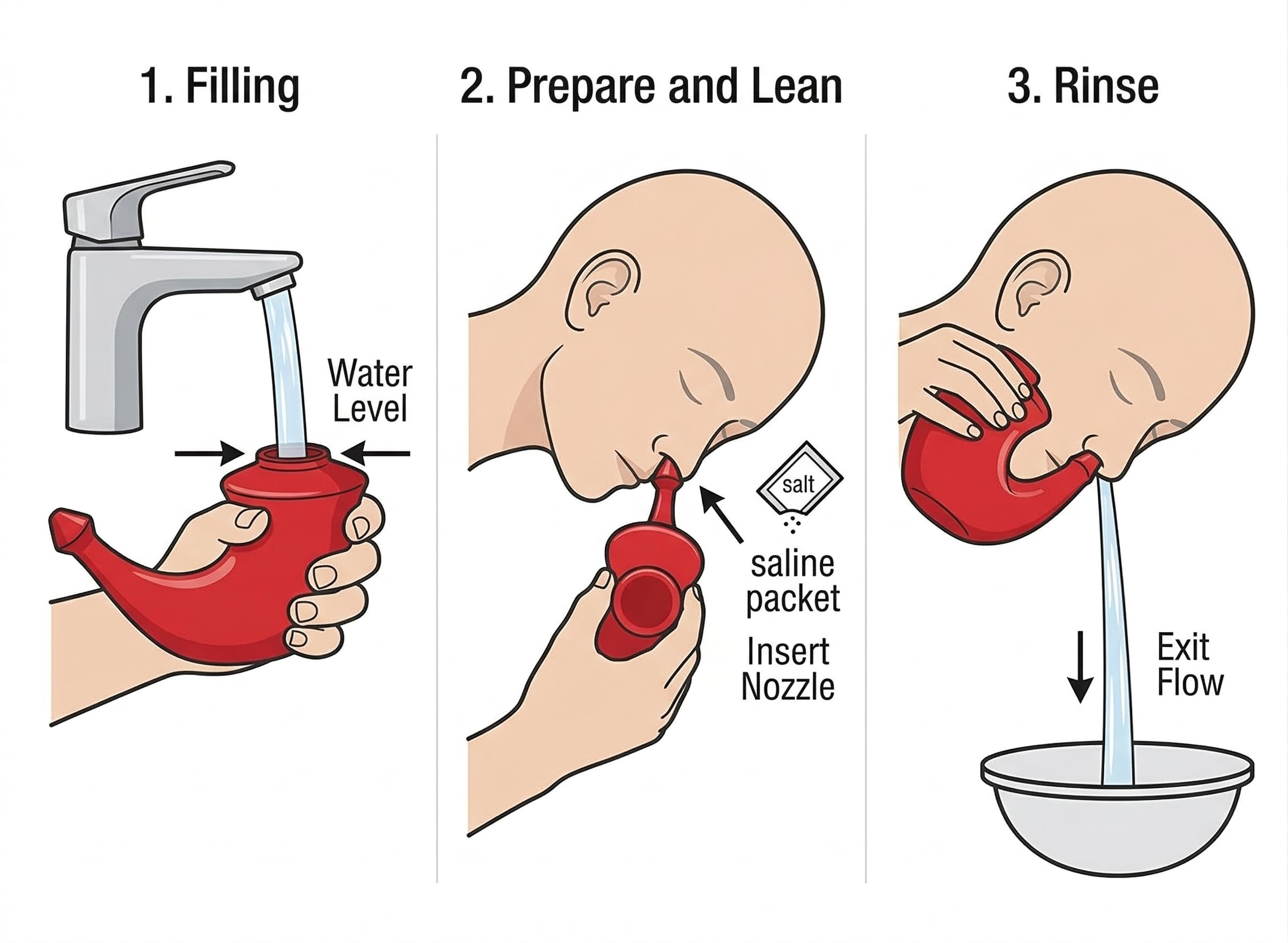 1. Filling

Water Level

2. Prepare and Lean

salt

saline packet

Insert Nozzle

3. Rinse

Exit Flow