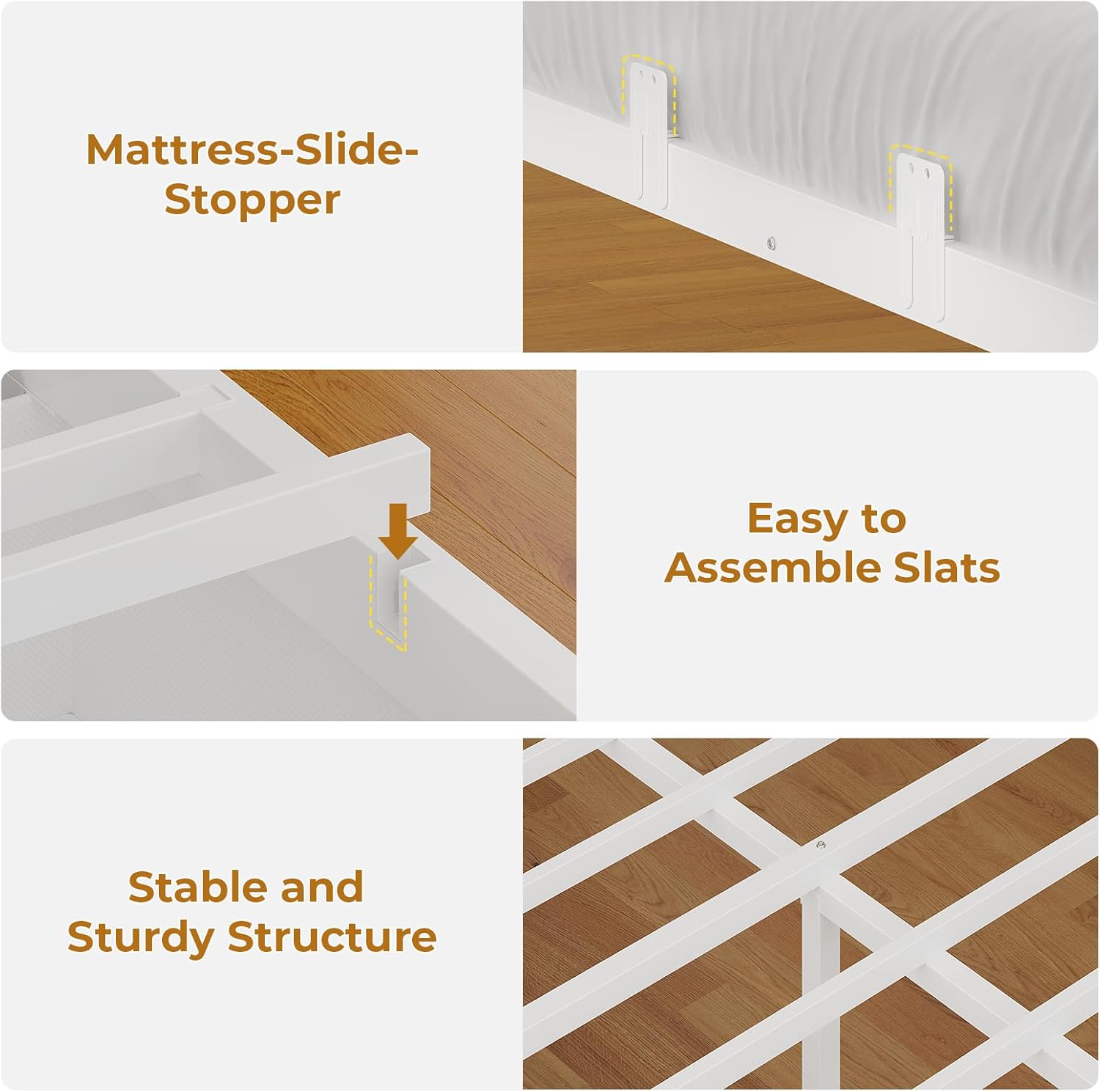 Mattress-Slide-Stopper

Easy to Assemble Slats

Stable and Sturdy Structure