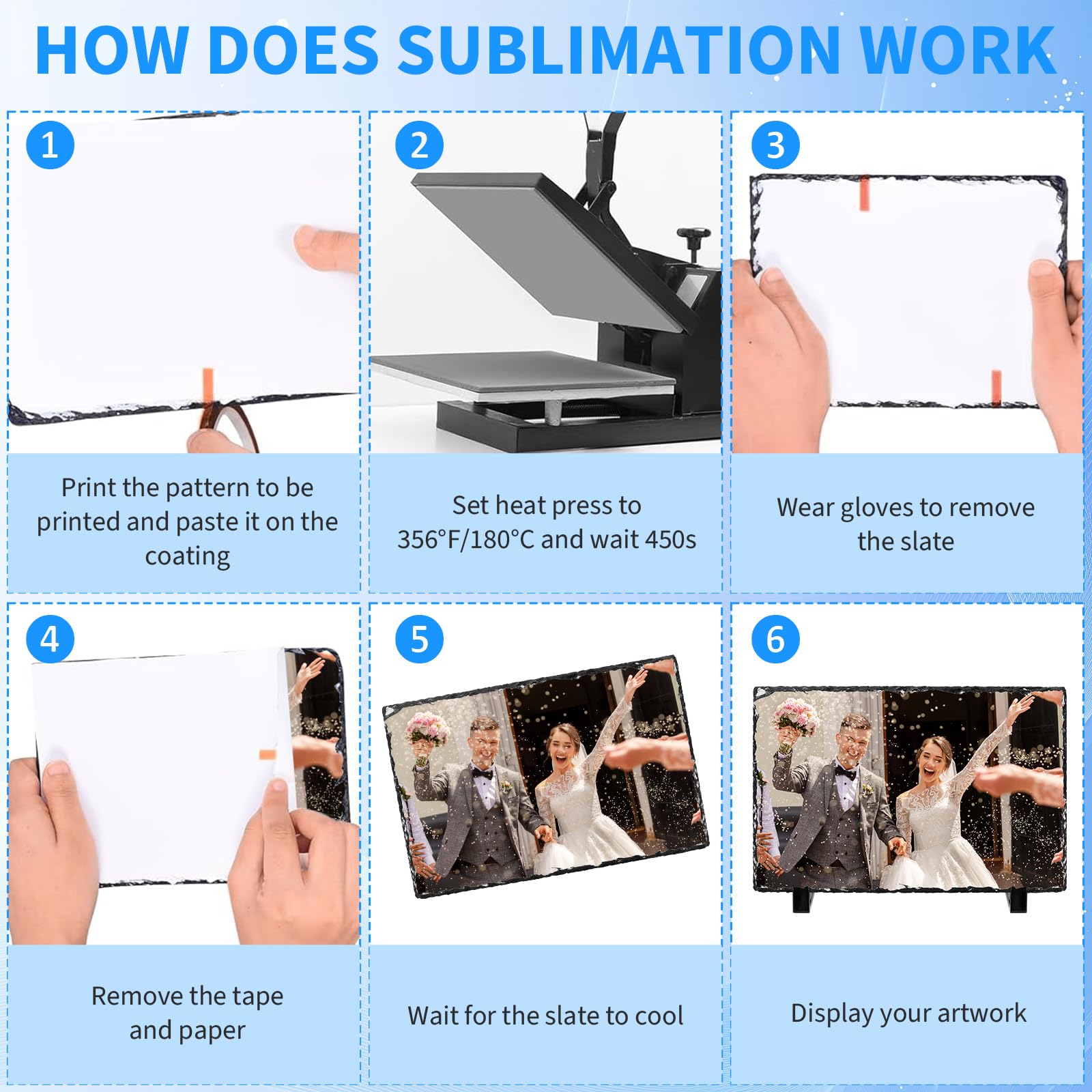 HOW DOES SUBLIMATION WORK

1

Print the pattern to be printed and paste it on the coating

2

Set heat press to 356°F/180°C and wait 450s

3

Wear gloves to remove the slate

4

Remove the tape and paper

5

Wait for the slate to cool

6

Display your artwork