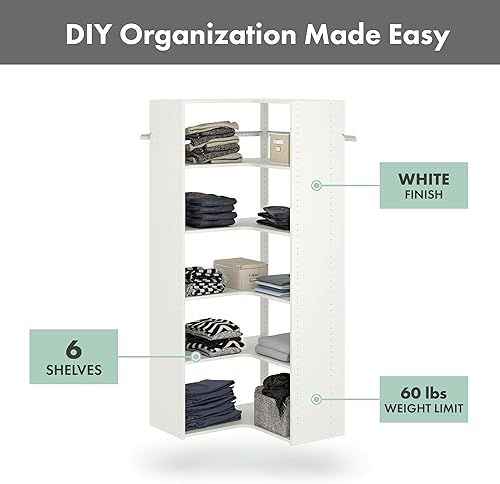 DIY Organization Made Easy

WHITE
FINISH

6
SHELVES

60 lbs
WEIGHT LIMIT