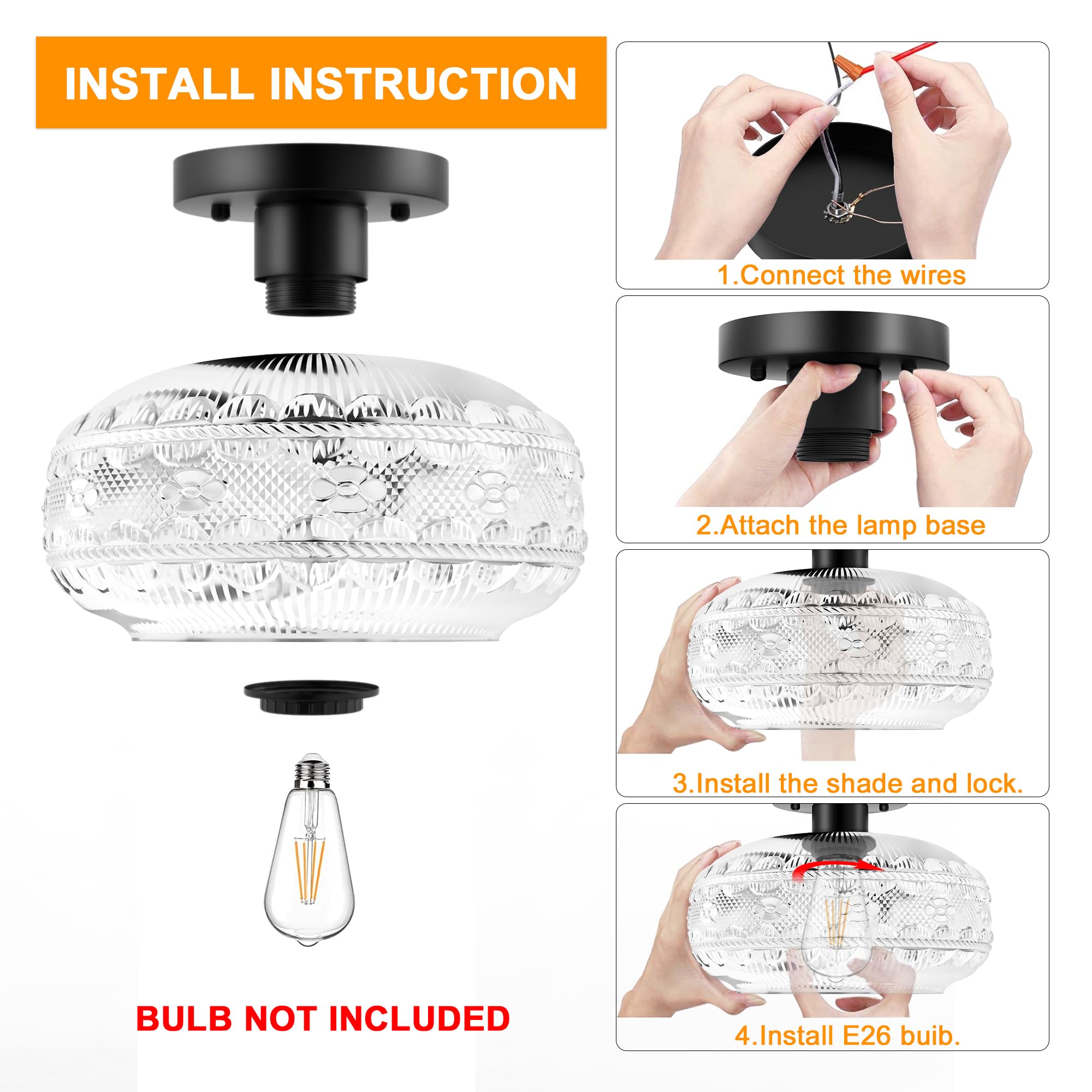 INSTALL INSTRUCTION

BULB NOT INCLUDED

1.Connect the wires

2.Attach the lamp base

3.Install the shade and lock.

4.Install E26 buib.