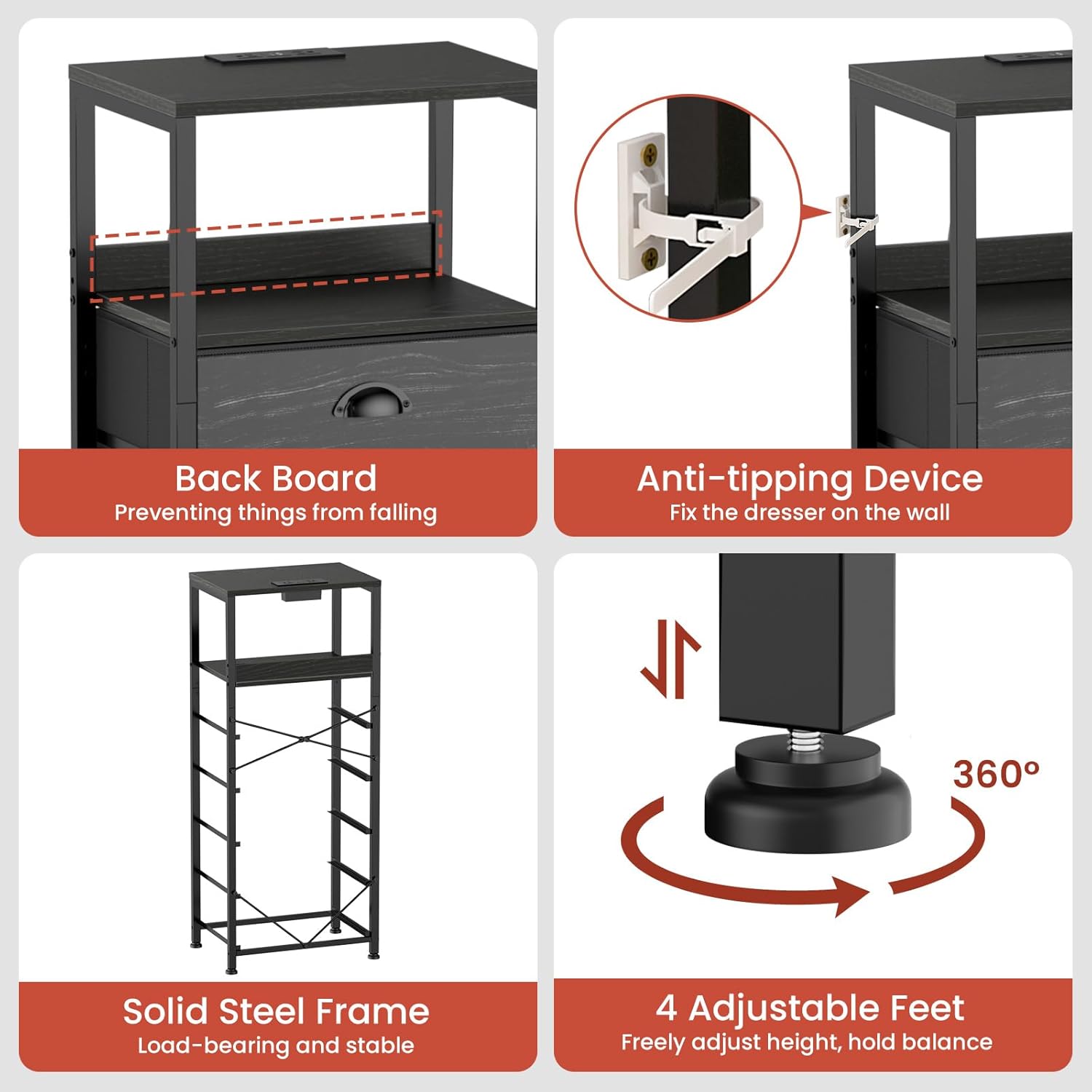 Back Board
Preventing things from falling

Anti-tipping Device
Fix the dresser on the wall

Solid Steel Frame
Load-bearing and stable

360°

4 Adjustable Feet
Freely adjust height, hold balance