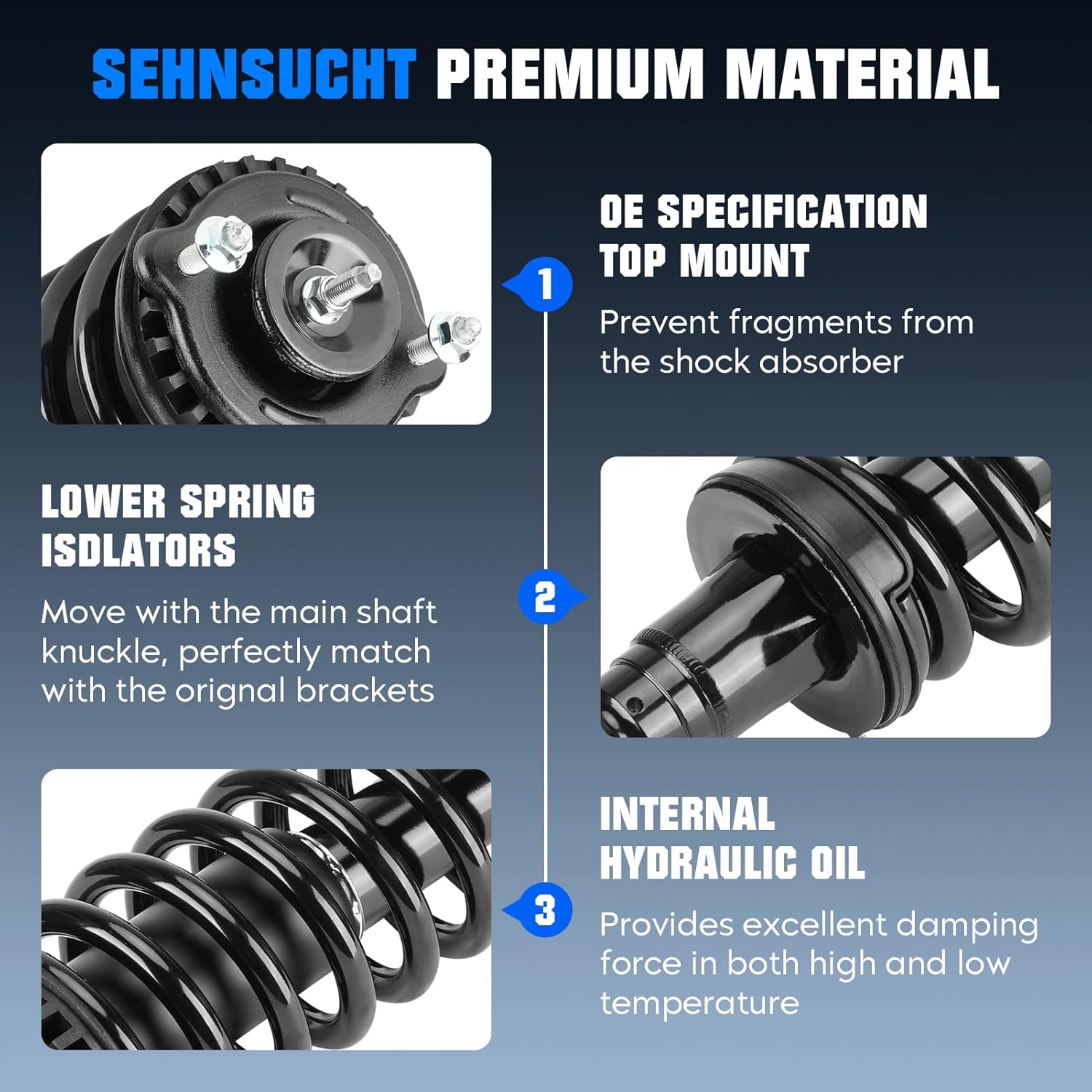 SEHNSUCHT PREMIUM MATERIAL

1

OE SPECIFICATION TOP MOUNT

Prevent fragments from the shock absorber

LOWER SPRING ISDLATORS

Move with the main shaft knuckle, perfectly match with the orignal brackets

2

3

INTERNAL HYDRAULIC OIL

Provides excellent damping force in both high and low temperature