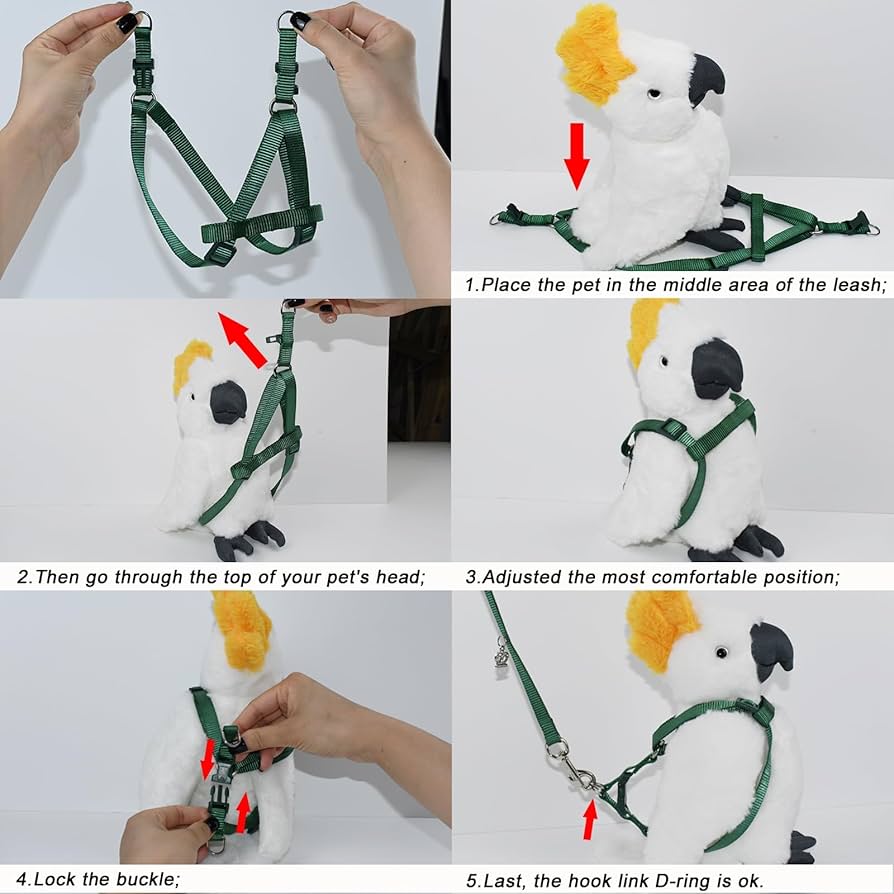 1.Place the pet in the middle area of the leash;

2.Then go through the top of your pet's head;

3.Adjusted the most comfortable position;

4.Lock the buckle;

5.Last, the hook link D-ring is ok.