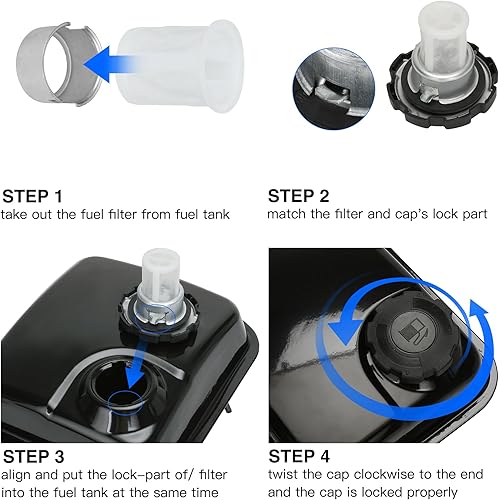 STEP 1
take out the fuel filter from fuel tank

STEP 2
match the filter and cap's lock part

STEP 3
align and put the lock-part of/ filter into the fuel tank at the same time

STEP 4
twist the cap clockwise to the end and the cap is locked properly