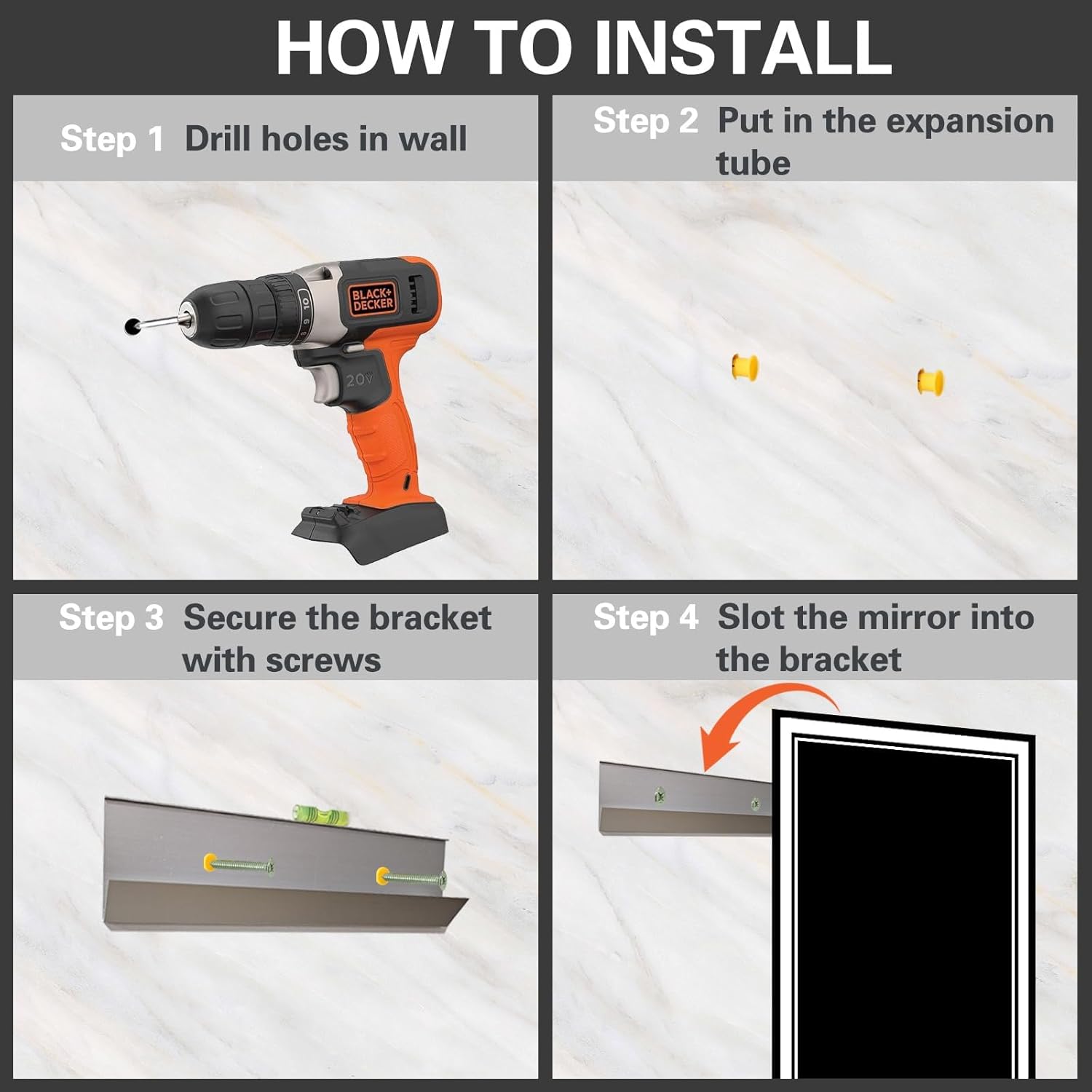 HOW TO INSTALL

Step 1 Drill holes in wall

BLACK+DECKER
20V

Step 2 Put in the expansion tube

Step 3 Secure the bracket with screws

Step 4 Slot the mirror into the bracket