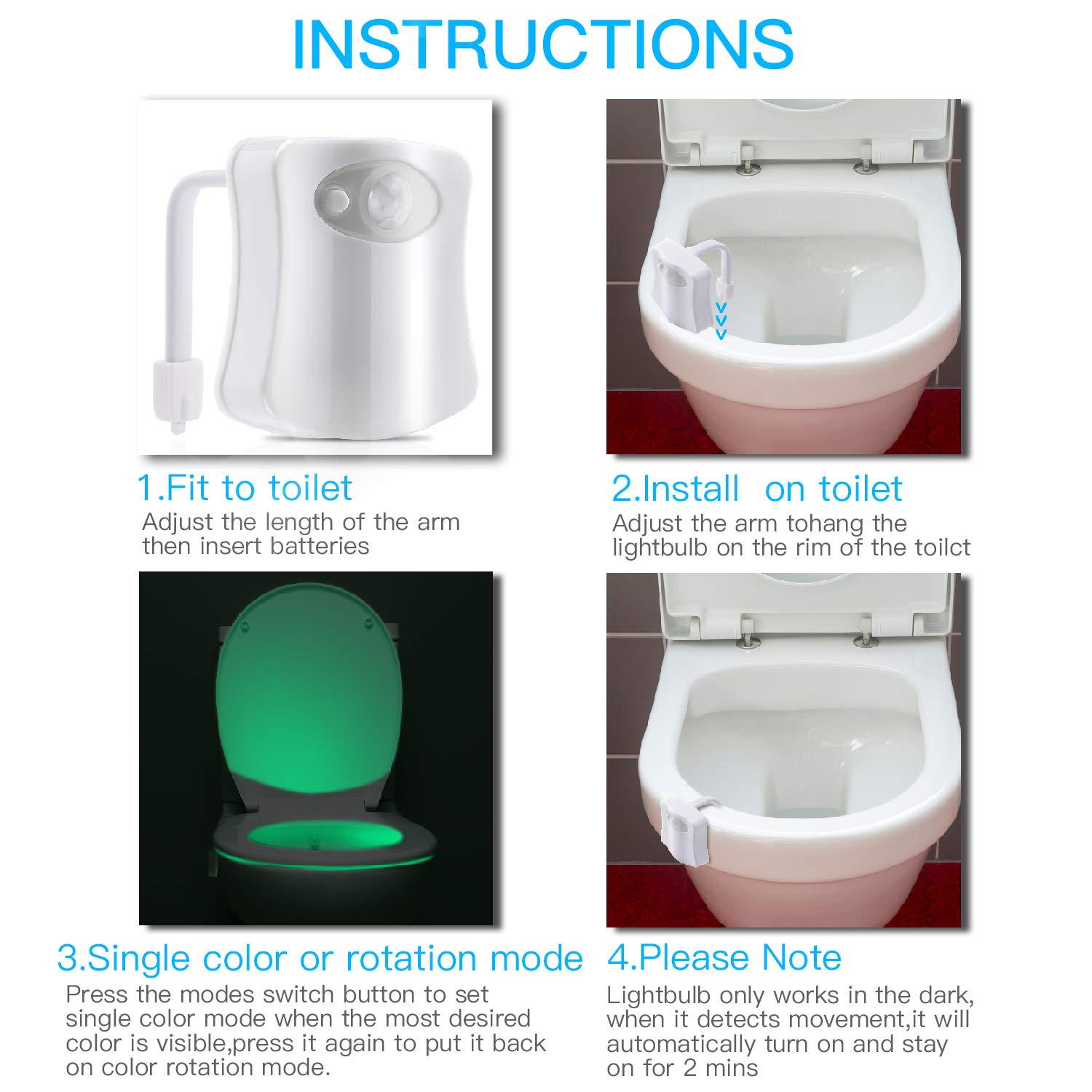 INSTRUCTIONS

1.Fit to toilet
Adjust the length of the arm then insert batteries

2.Install  on toilet
Adjust the arm tohang the lightbulb on the rim of the toilct

3.Single color or rotation mode
Press the modes switch button to set single color mode when the most desired color is visible,press it again to put it back on color rotation mode.

4.Please Note
Lightbulb only works in the dark, when it detects movement,it will automatically turn on and stay on for 2 mins