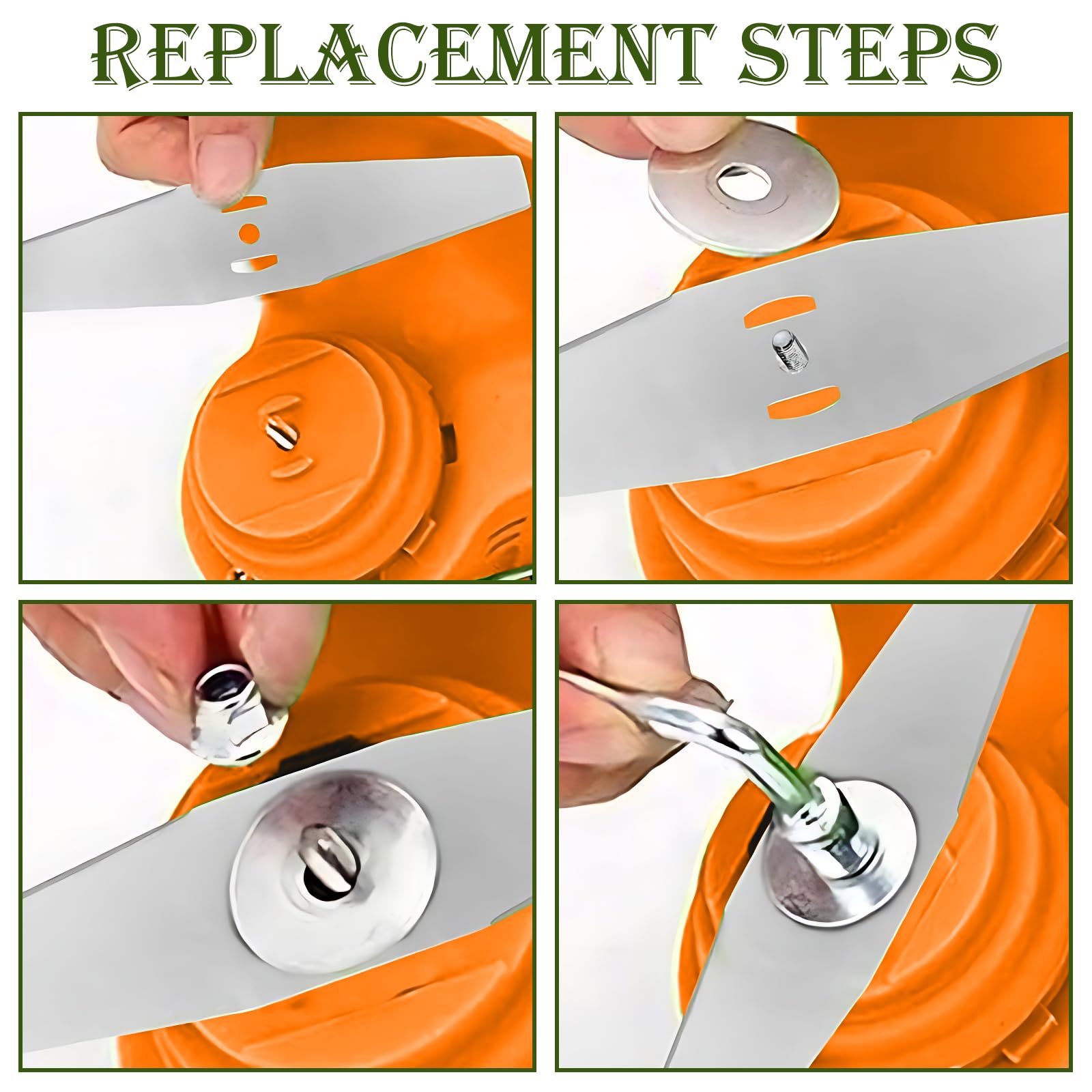 REPLACEMENT STEPS