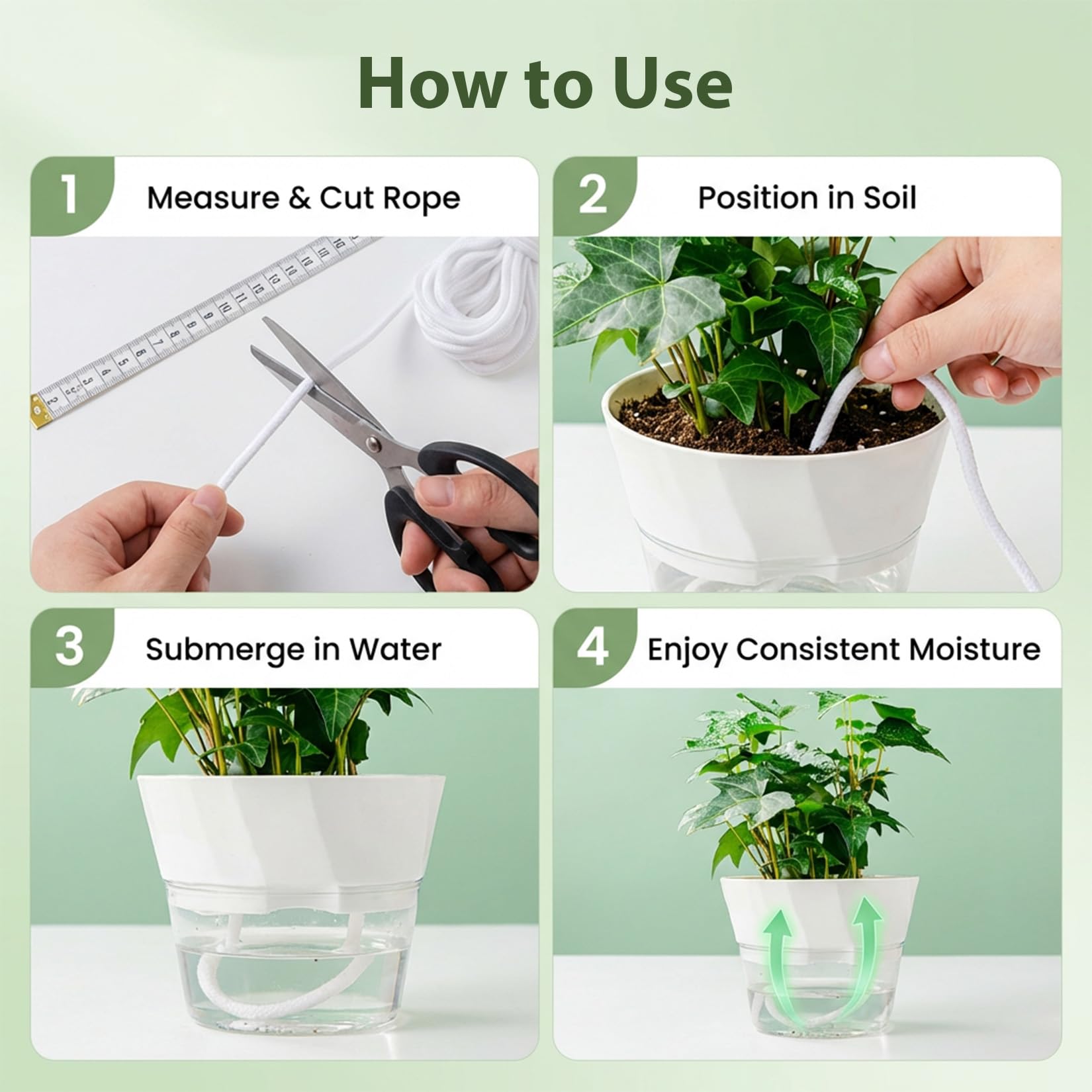 How to Use

1 Measure & Cut Rope

2 Position in Soil

3 Submerge in Water

4 Enjoy Consistent Moisture