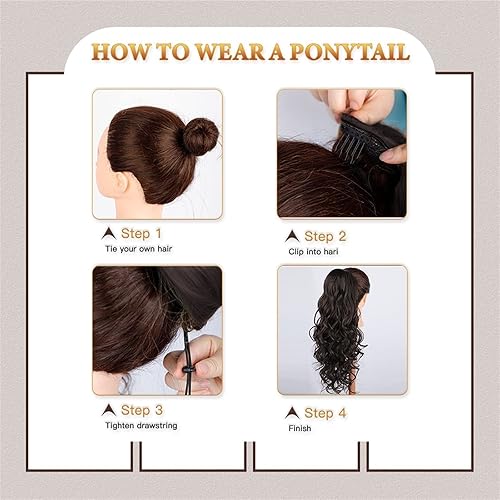 HOW TO WEAR A PONYTAIL

Step 1
Tie your own hair

Step 2
Clip into hari

Step 3
Tighten drawstring

Step 4
Finish