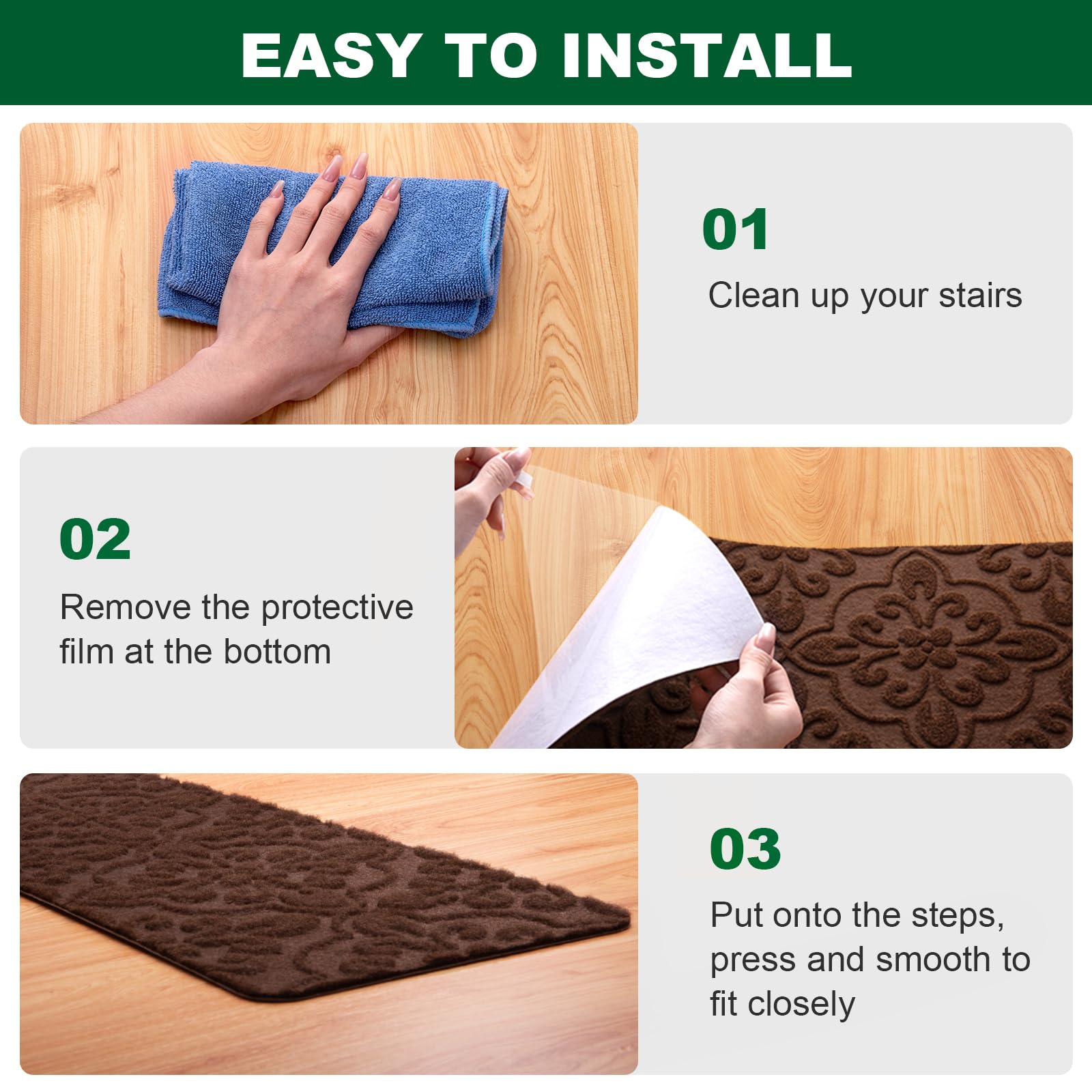 EASY TO INSTALL

01

Clean up your stairs

02

Remove the protective film at the bottom

03

Put onto the steps, press and smooth to fit closely