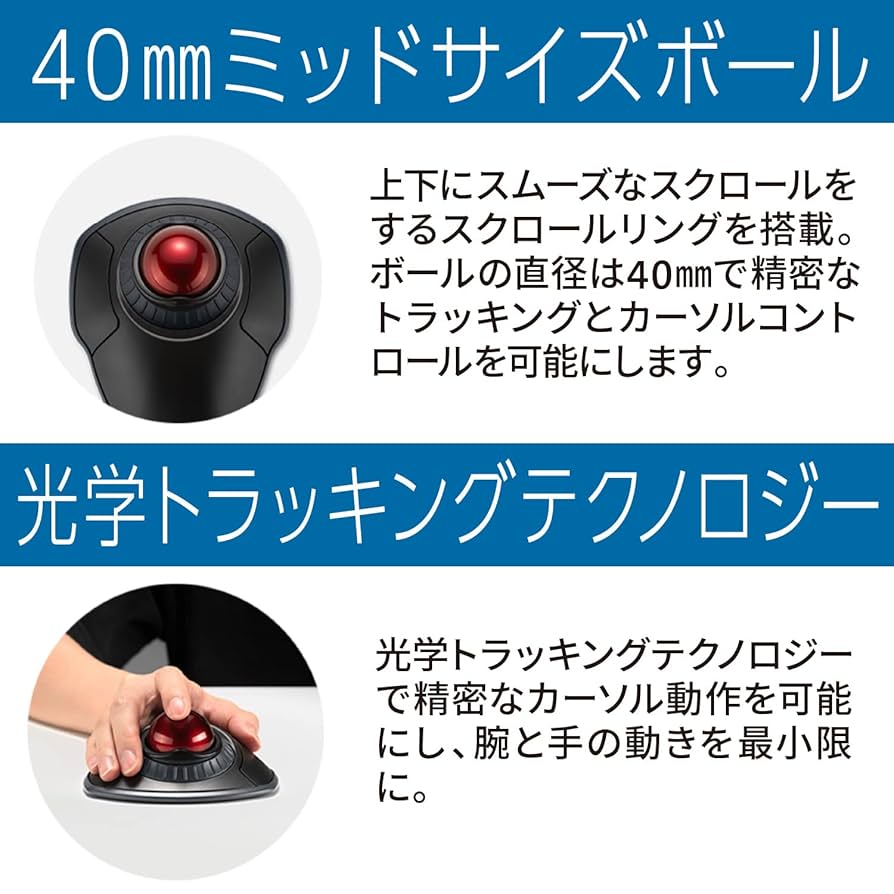 40㎜ミッドサイズボール

上下にスムーズなスクロールをするスクロールリングを搭載。ボールの直径は40㎜で精密なトラッキングとカーソルコントロールを可能にします。

光学トラッキングテクノロジー

光学トラッキングテクノロジーで精密なカーソル動作を可能にし、腕と手の動きを最小限に。