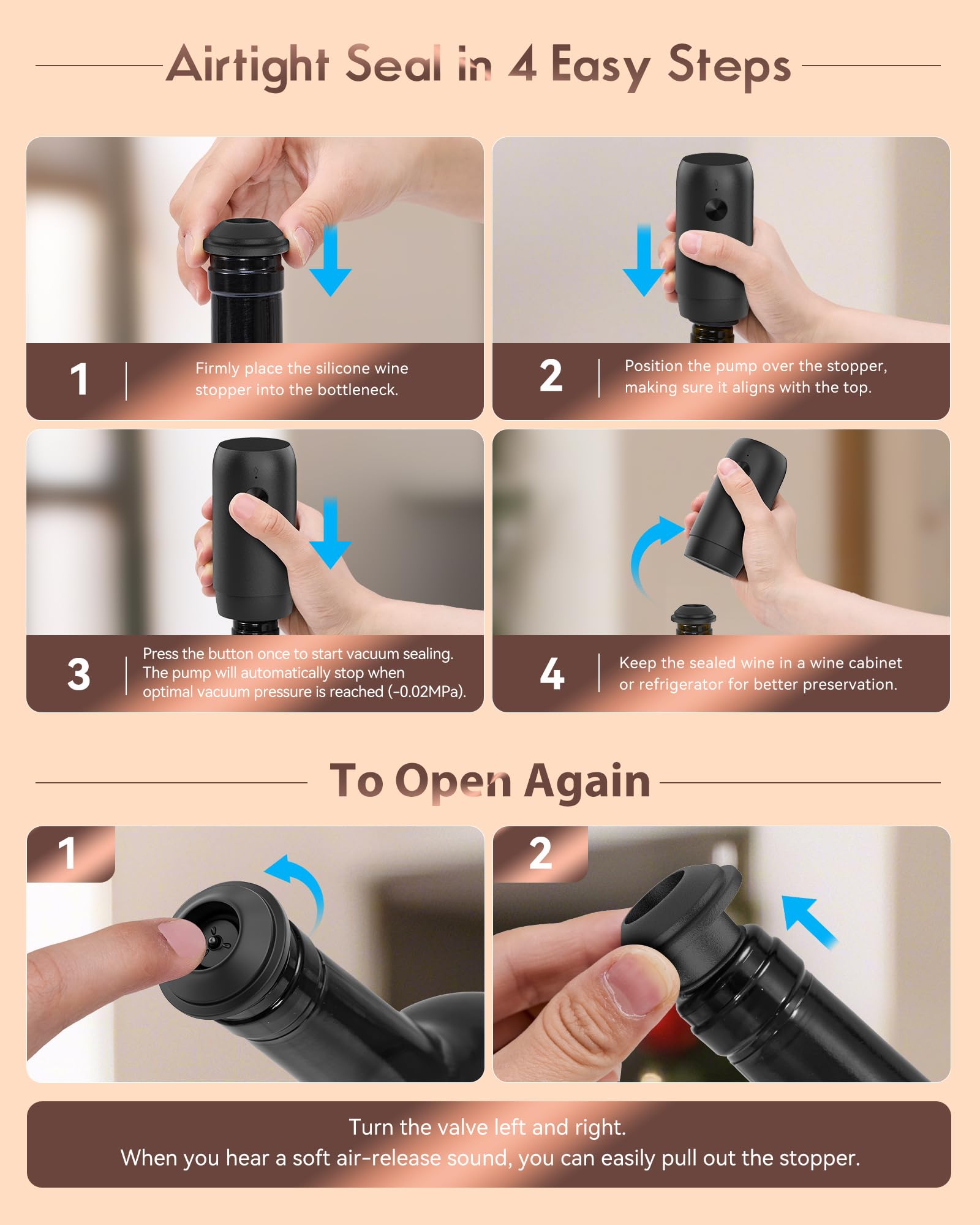 Airtight Seal in 4 Easy Steps

1 Firmly place the silicone wine stopper into the bottleneck.

2 Position the pump over the stopper, making sure it aligns with the top.

3 Press the button once to start vacuum sealing. The pump will automatically stop when optimal vacuum pressure is reached (-0.02MPa).

4 Keep the sealed wine in a wine cabinet or refrigerator for better preservation.

To Open Again

1

2

Turn the valve left and right.
When you hear a soft air-release sound, you can easily pull out the stopper.