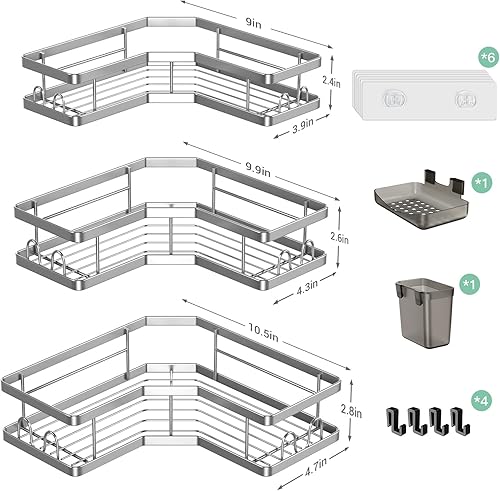 9in
2.4in
3.9in
*6
9.9in
2.6in
4.3in
*1
*1
10.5in
2.8in
4.7in
*4