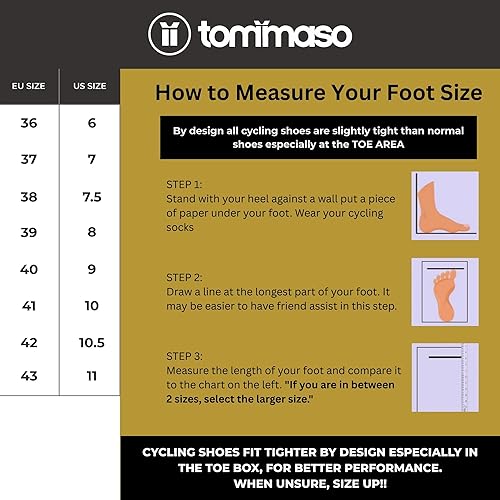 tommaso

| EU SIZE | US SIZE |
|---|---|
| 36 | 6 |
| 37 | 7 |
| 38 | 7.5 |
| 39 | 8 |
| 40 | 9 |
| 41 | 10 |
| 42 | 10.5 |
| 43 | 11 |

How to Measure Your Foot Size

By design all cycling shoes are slightly tight than normal shoes especially at the TOE AREA

STEP 1:
Stand with your heel against a wall put a piece of paper under your foot. Wear your cycling socks

STEP 2:
Draw a line at the longest part of your foot. It may be easier to have friend assist in this step.

STEP 3:
Measure the length of your foot and compare it to the chart on the left. "If you are in between 2 sizes, select the larger size."

CYCLING SHOES FIT TIGHTER BY DESIGN ESPECIALLY IN THE TOE BOX, FOR BETTER PERFORMANCE. WHEN UNSURE, SIZE UP!!