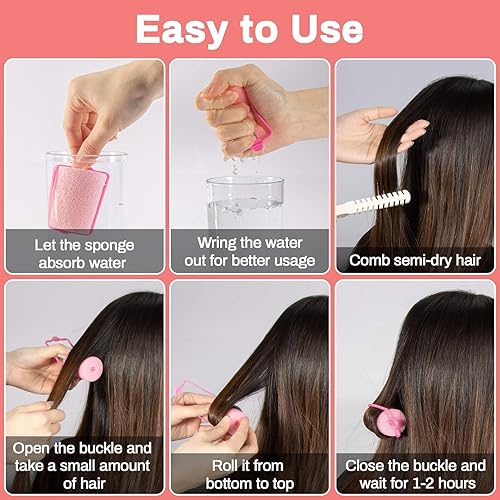 Easy to Use

Let the sponge absorb water

Wring the water out for better usage

Comb semi-dry hair

Open the buckle and take a small amount of hair

Roll it from bottom to top

Close the buckle and wait for 1-2 hours