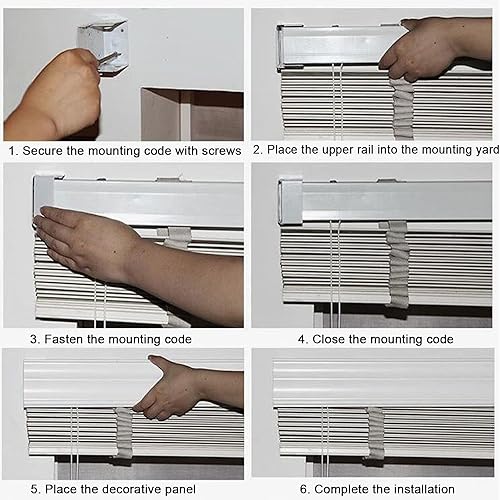 1. Secure the mounting code with screws

2. Place the upper rail into the mounting yard

3. Fasten the mounting code

4. Close the mounting code

5. Place the decorative panel

6. Complete the installation