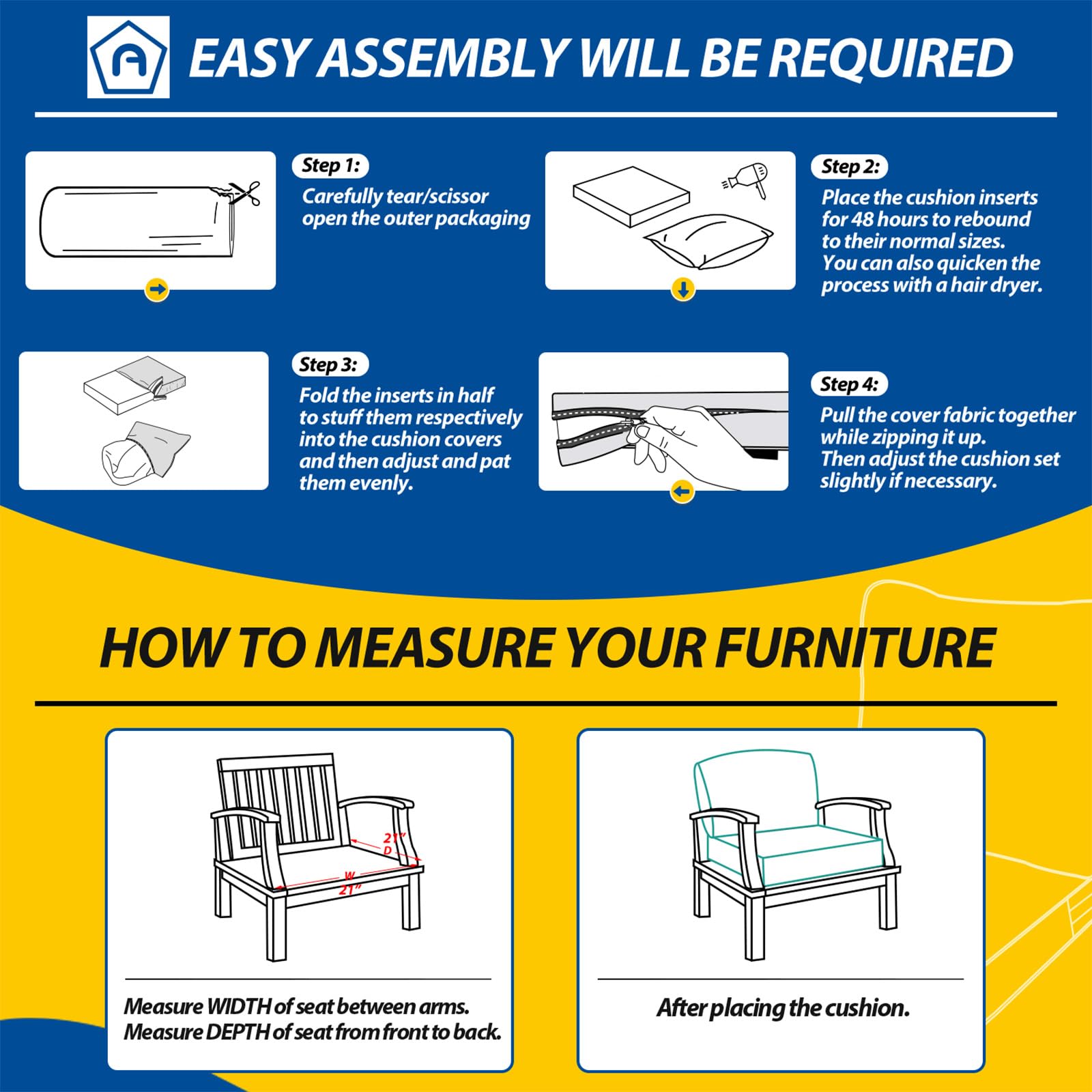 EASY ASSEMBLY WILL BE REQUIRED

Step 1:
Carefully tear/scissor open the outer packaging

Step 2:
Place the cushion inserts for 48 hours to rebound to their normal sizes.
You can also quicken the process with a hair dryer.

Step 3:
Fold the inserts in half to stuff them respectively into the cushion covers and then adjust and pat them evenly.

Step 4:
Pull the cover fabric together while zipping it up.
Then adjust the cushion set slightly if necessary.

HOW TO MEASURE YOUR FURNITURE

21"
D
W
21"

Measure WIDTH of seat between arms.
Measure DEPTH of seat from front to back.

After placing the cushion.