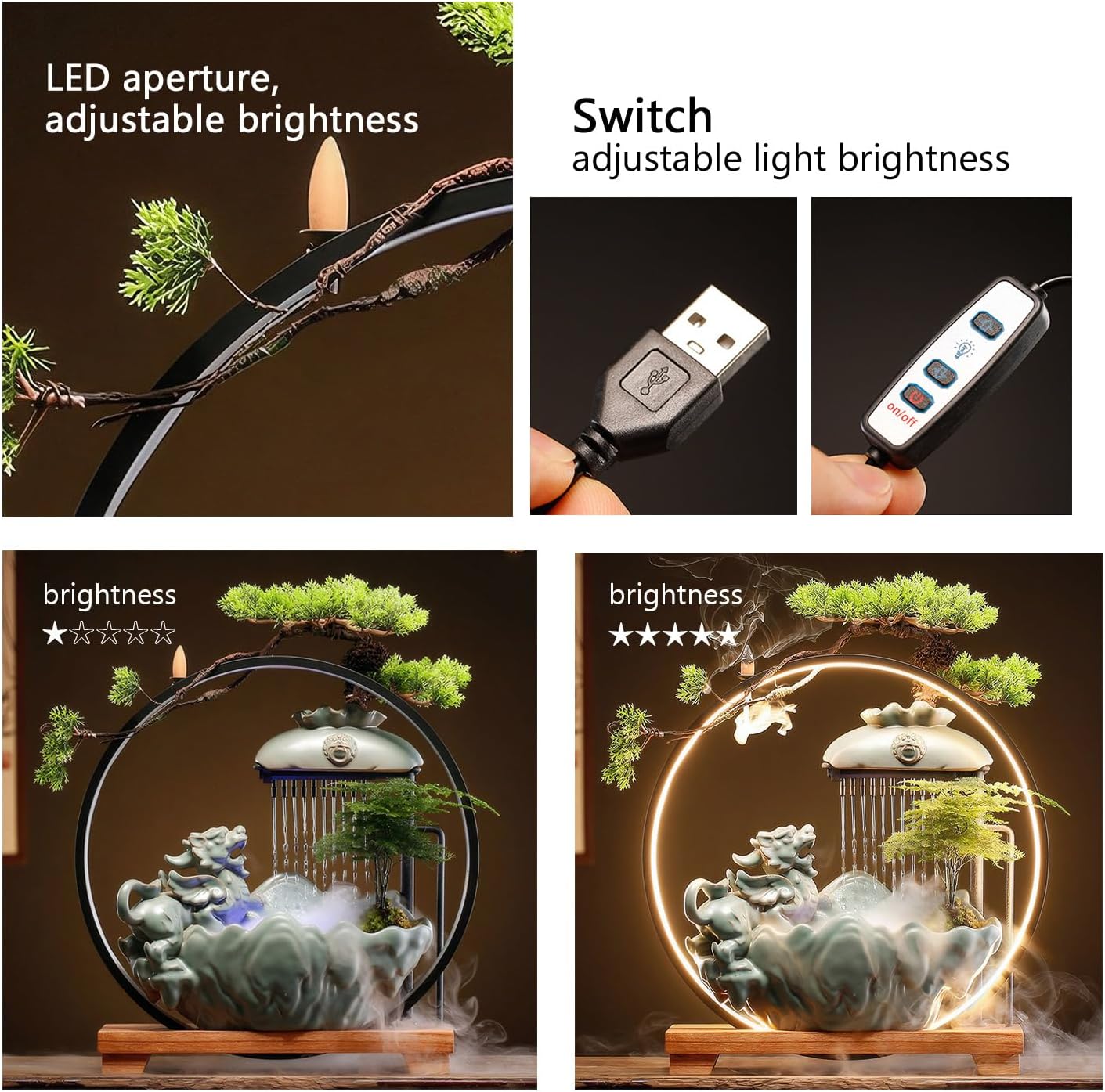 LED aperture, adjustable brightness

Switch
adjustable light brightness

on/off

brightness
★☆☆☆☆

brightness
★★★★★