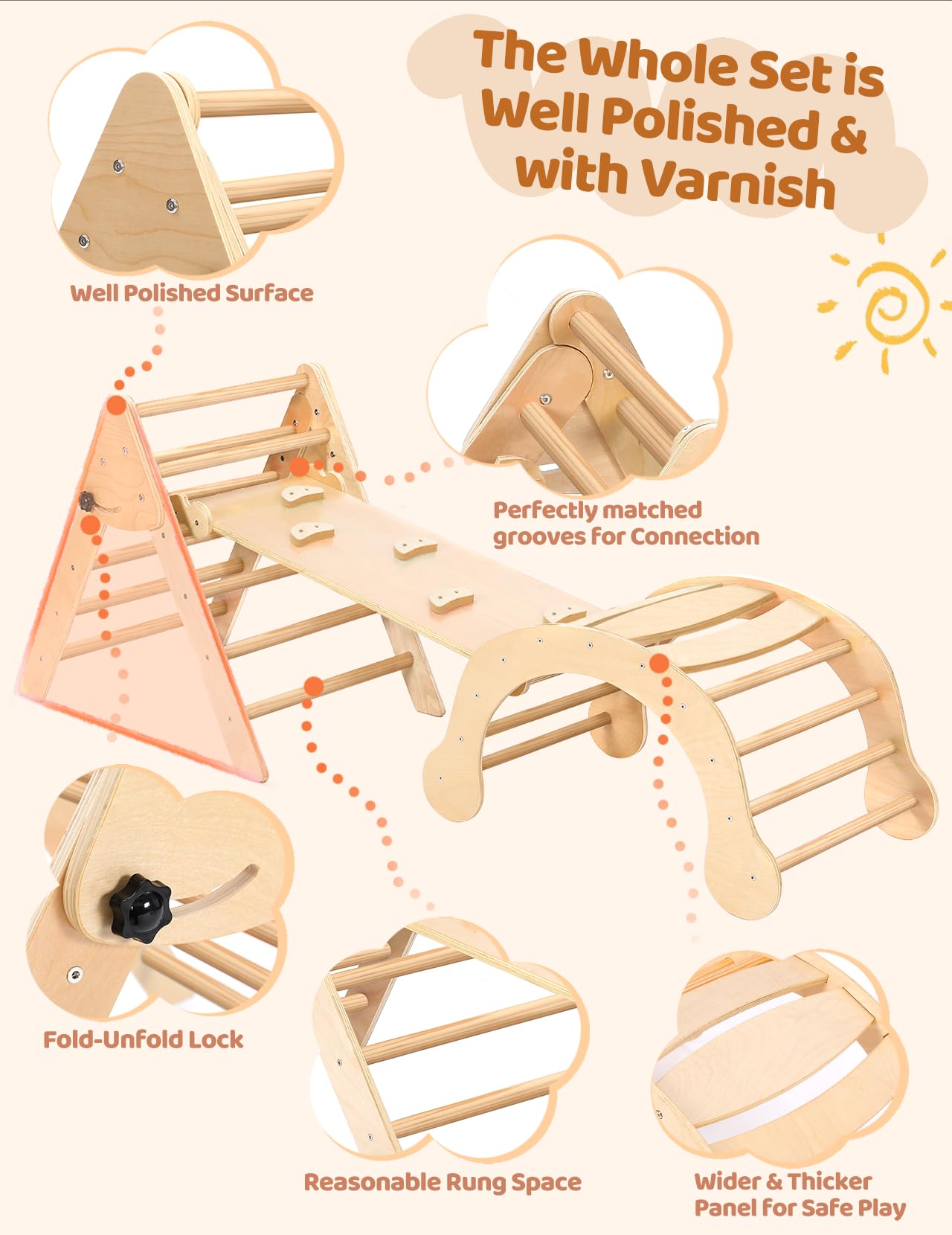 The Whole Set is Well Polished & with Varnish

Well Polished Surface

Perfectly matched grooves for Connection

Fold-Unfold Lock

Reasonable Rung Space

Wider & Thicker Panel for Safe Play