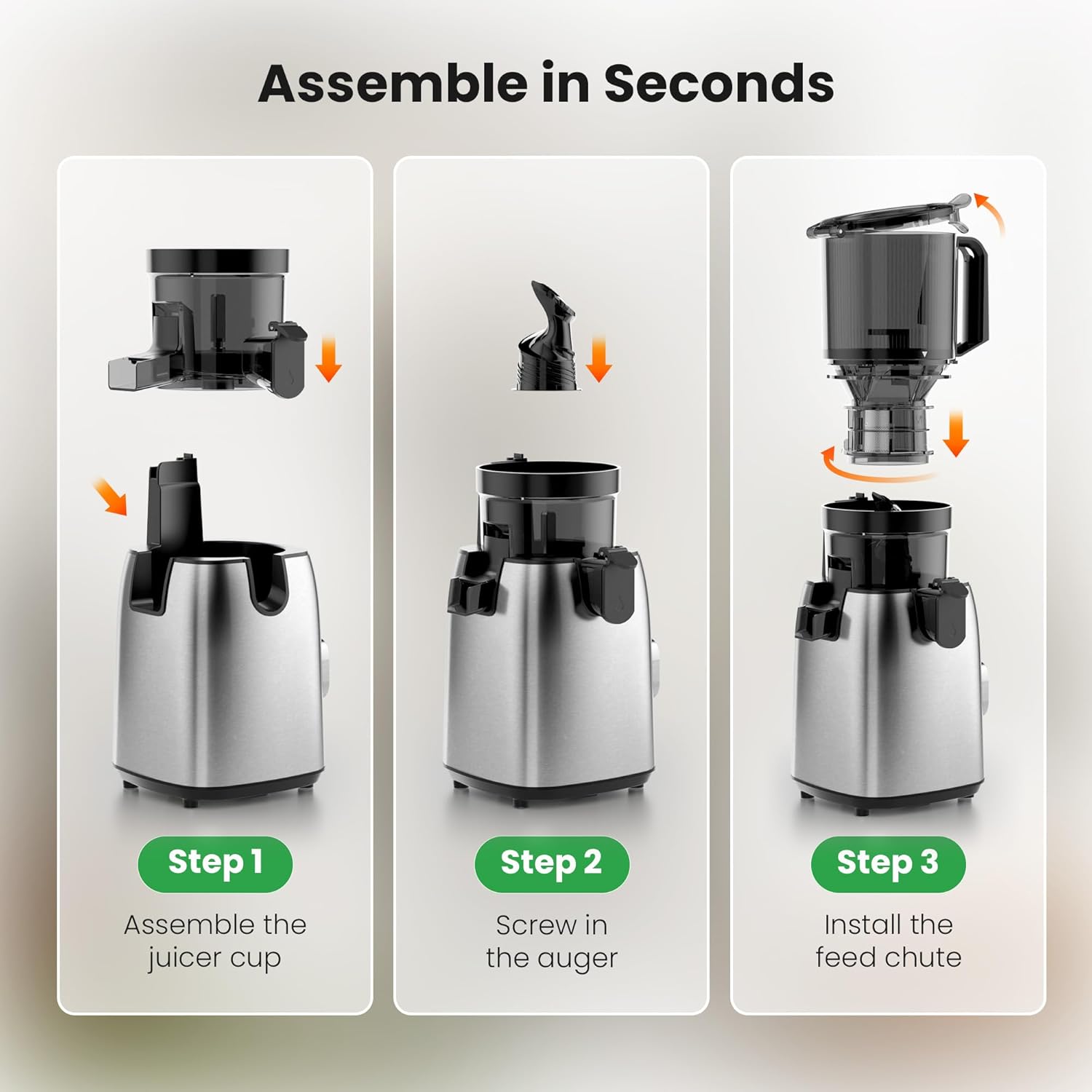 Assemble in Seconds

Step 1

Assemble the juicer cup

Step 2

Screw in the auger

Step 3

Install the feed chute