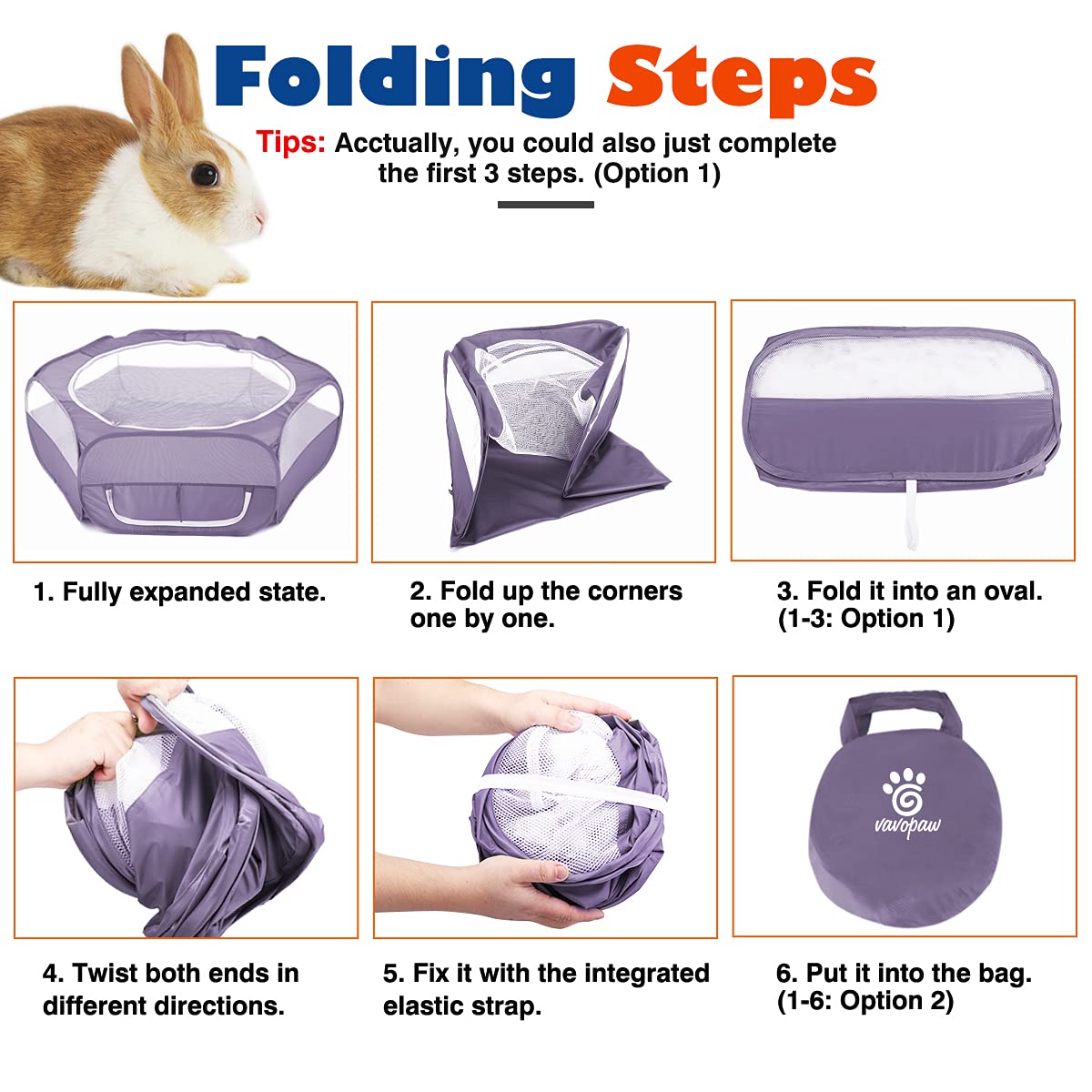 Folding Steps

Tips: Acctually, you could also just complete the first 3 steps. (Option 1)

1. Fully expanded state.

2. Fold up the corners one by one.

3. Fold it into an oval. (1-3: Option 1)

4. Twist both ends in different directions.

5. Fix it with the integrated elastic strap.

vavopaw

6. Put it into the bag. (1-6: Option 2)