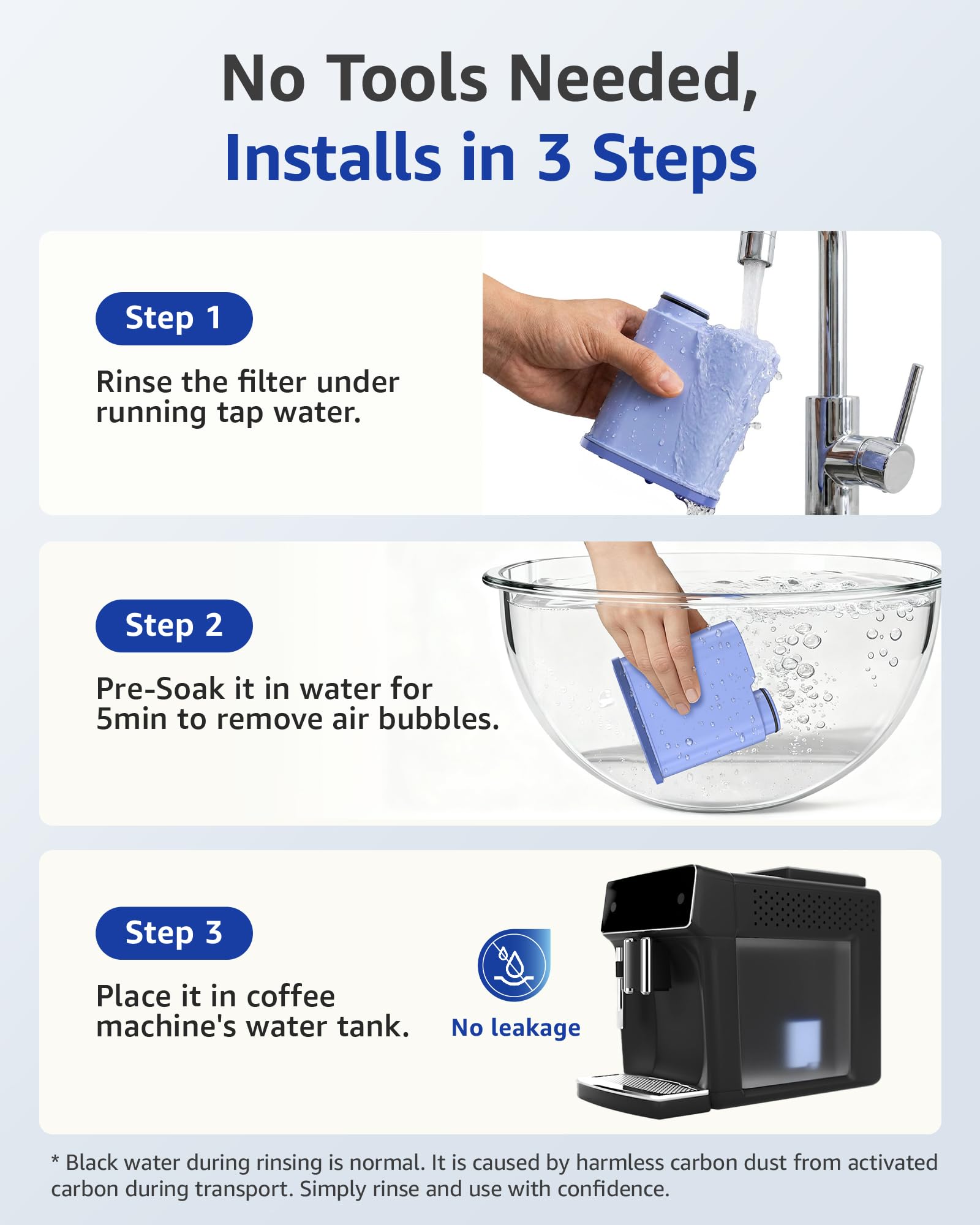 No Tools Needed,
Installs in 3 Steps

Step 1

Rinse the filter under running tap water.

Step 2

Pre-Soak it in water for 5min to remove air bubbles.

Step 3

Place it in coffee machine's water tank.

No leakage

* Black water during rinsing is normal. It is caused by harmless carbon dust from activated carbon during transport. Simply rinse and use with confidence.