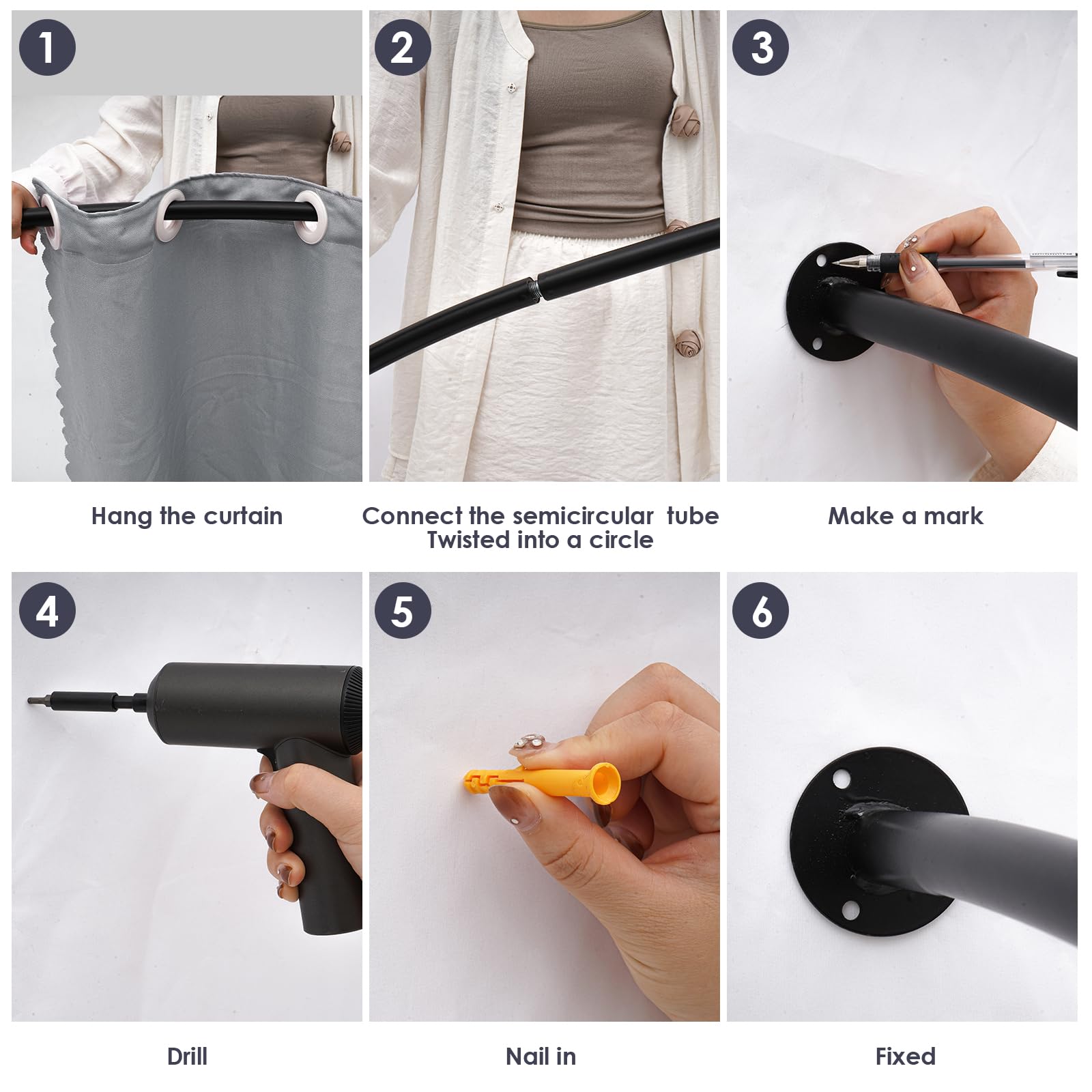 1

Hang the curtain

2

Connect the semicircular tube
Twisted into a circle

3

Make a mark

4

Drill

5

Nail in

6

Fixed