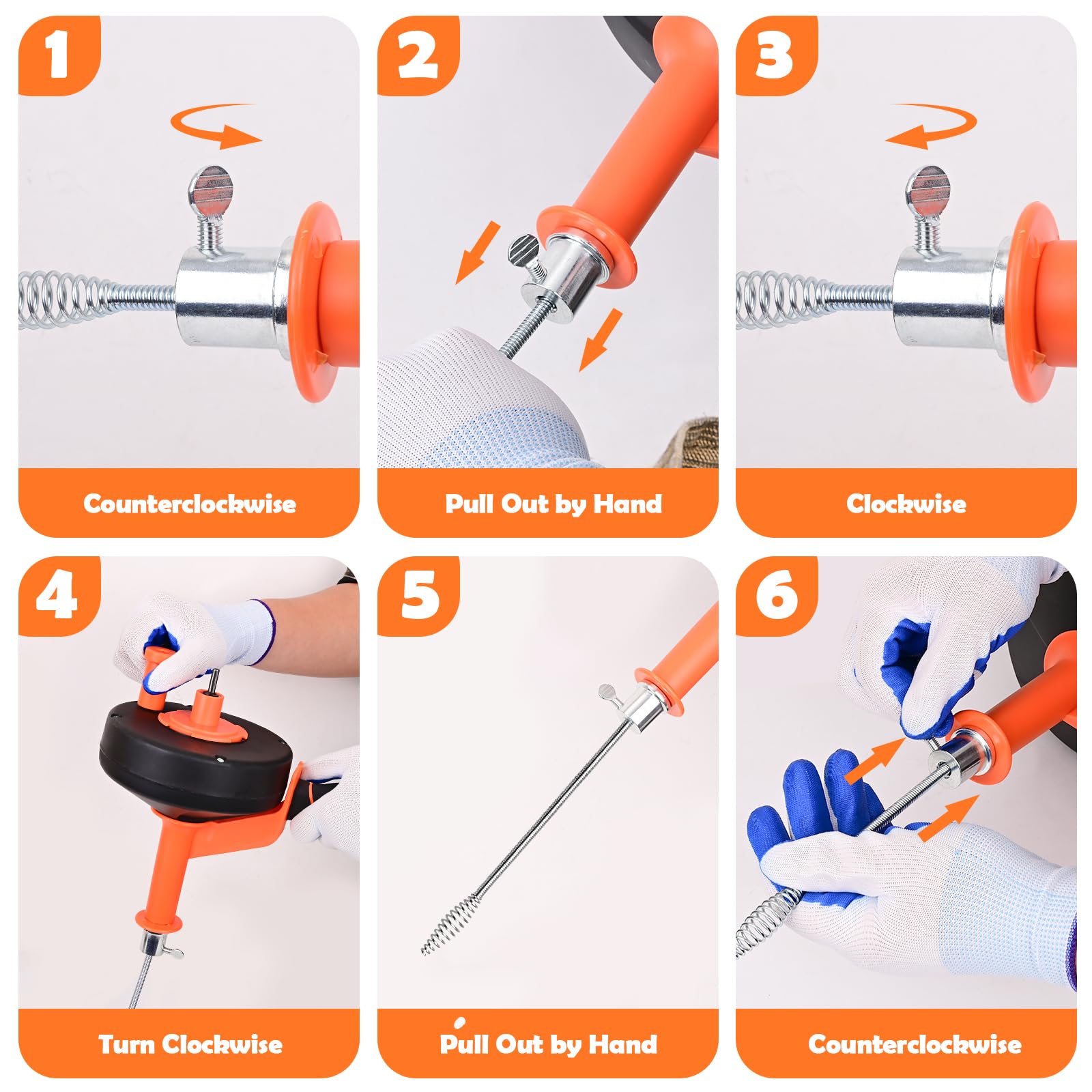 1

Counterclockwise

2

Pull Out by Hand

3

Clockwise

4

Turn Clockwise

5

Pull Out by Hand

6

Counterclockwise