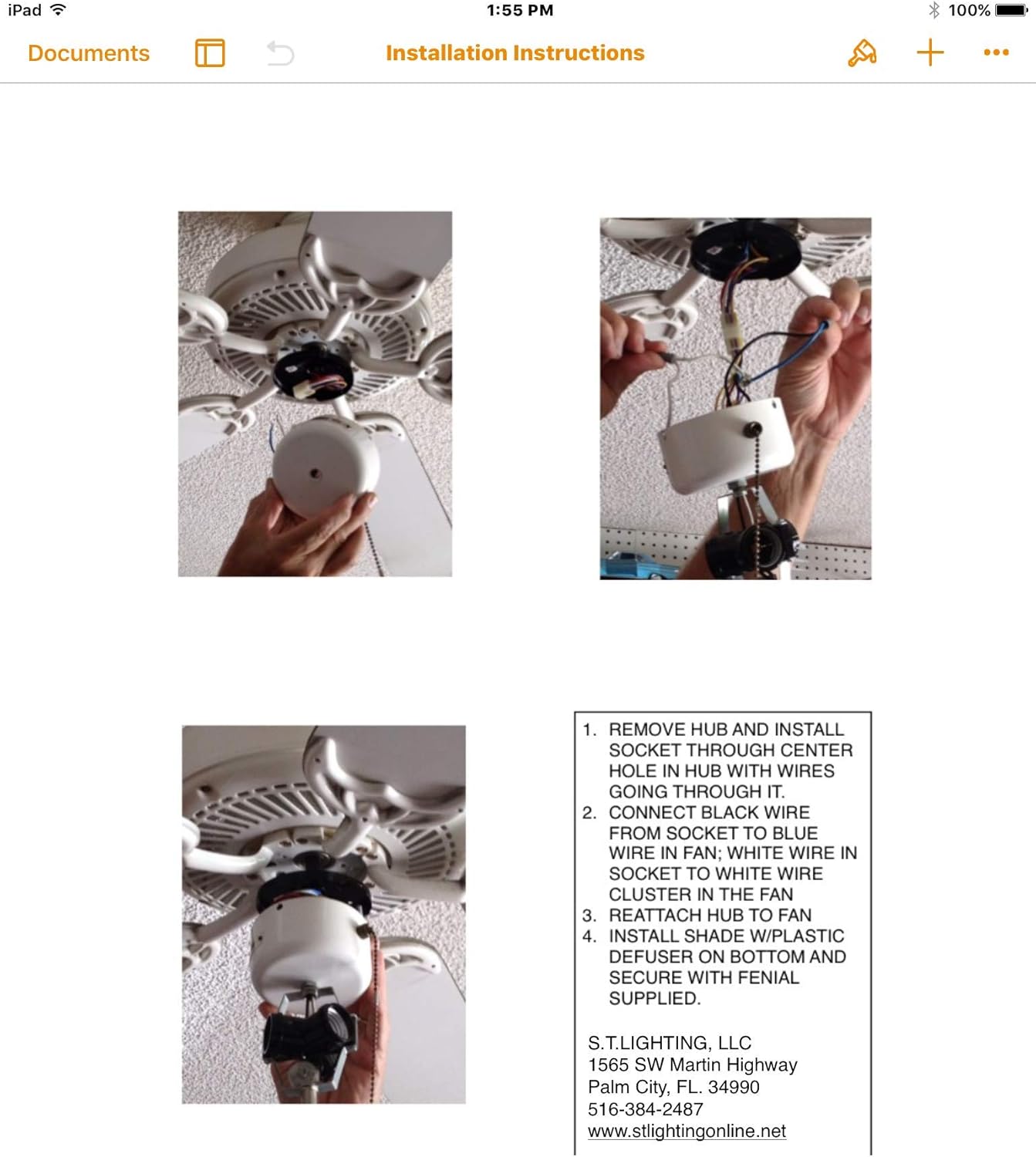 iPad 1:55 PM 100%

Documents Installation Instructions

1. REMOVE HUB AND INSTALL SOCKET THROUGH CENTER HOLE IN HUB WITH WIRES GOING THROUGH IT.
2. CONNECT BLACK WIRE FROM SOCKET TO BLUE WIRE IN FAN; WHITE WIRE IN SOCKET TO WHITE WIRE CLUSTER IN THE FAN
3. REATTACH HUB TO FAN
4. INSTALL SHADE W/PLASTIC DEFUSER ON BOTTOM AND SECURE WITH FENIAL SUPPLIED.

S.T.LIGHTING, LLC
1565 SW Martin Highway
Palm City, FL. 34990
516-384-2487
www.stlightingonline.net