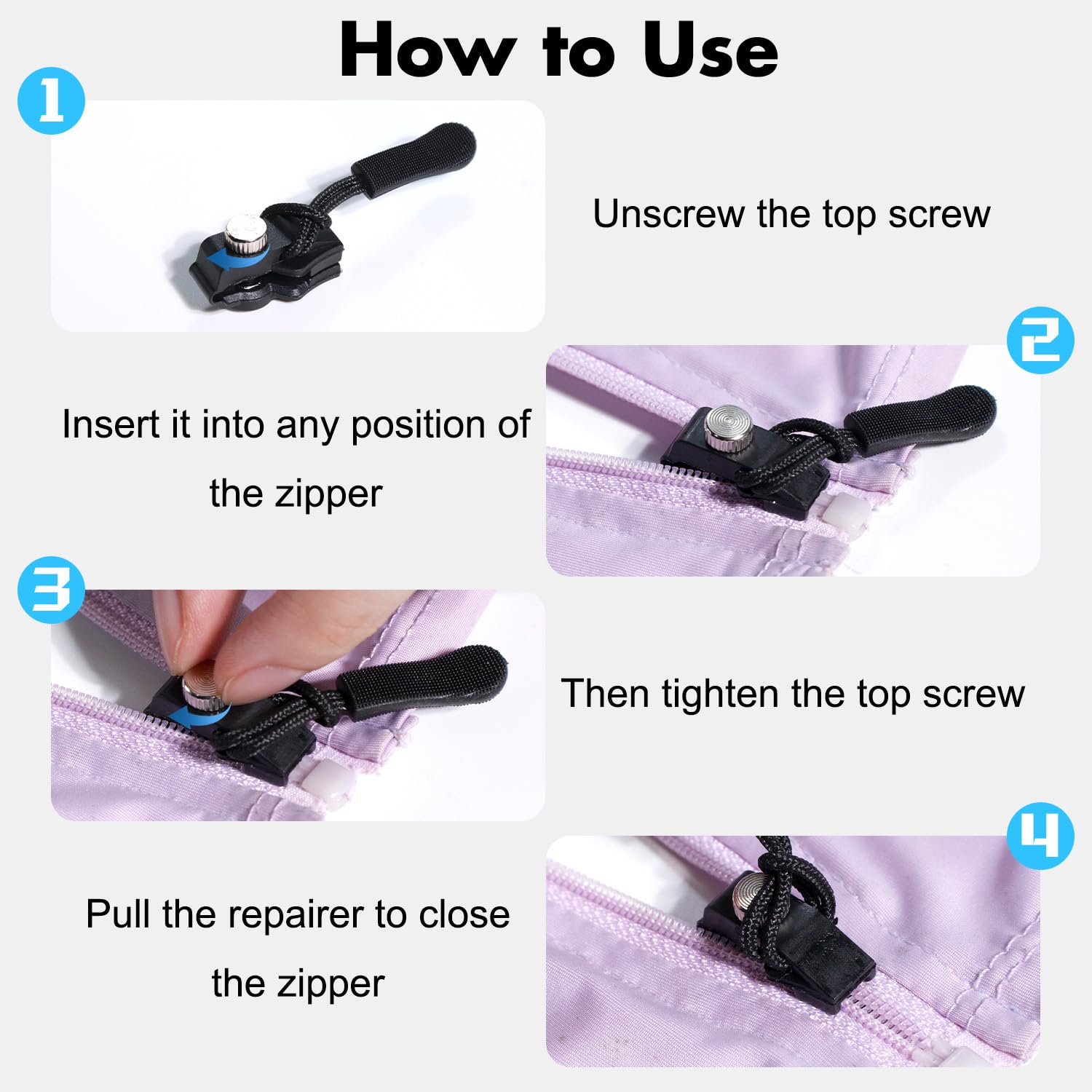 How to Use

1

Unscrew the top screw

2

Insert it into any position of the zipper

3

Then tighten the top screw

4

Pull the repairer to close the zipper