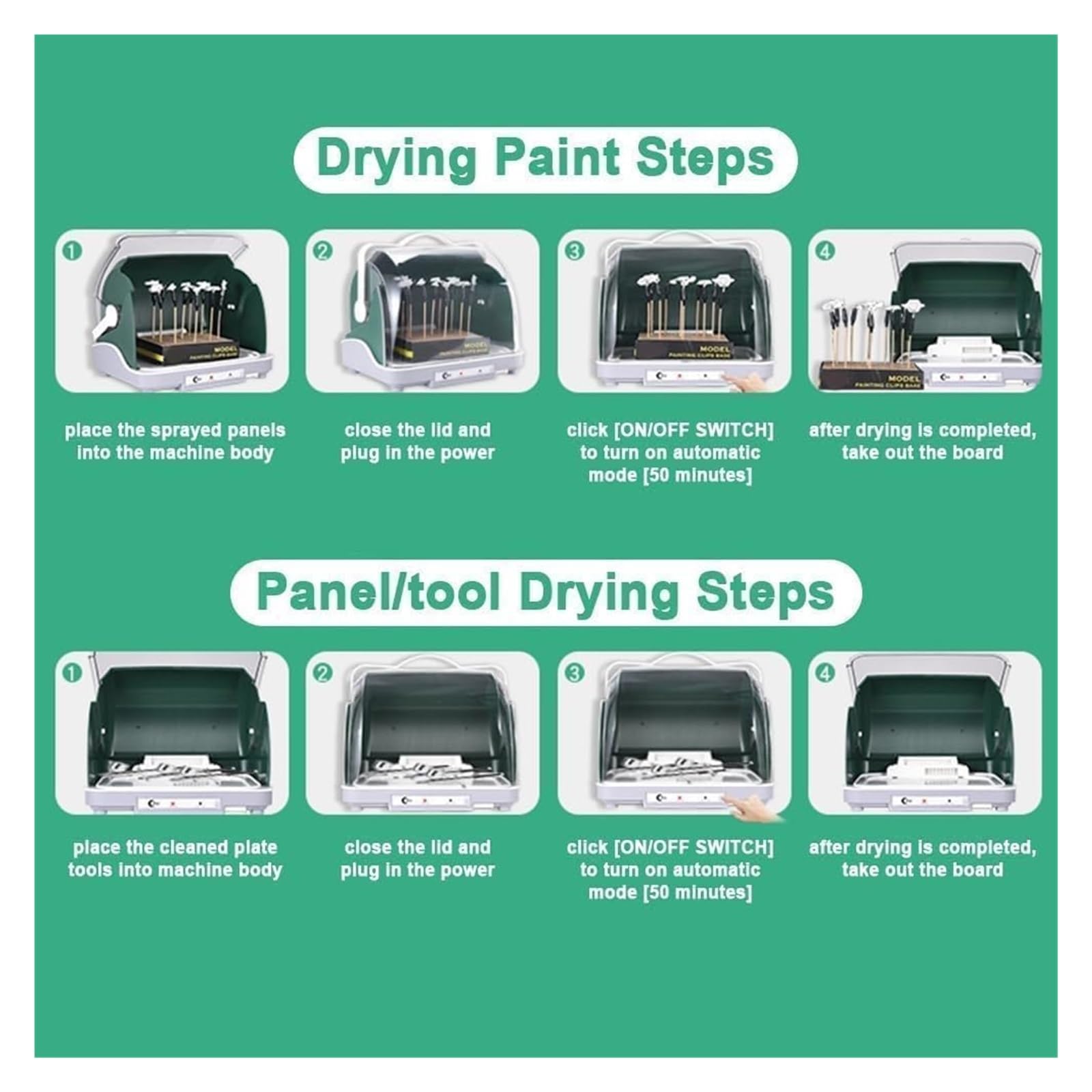 Drying Paint Steps

1
MODEL
PAINTING CLIPS BASE

place the sprayed panels into the machine body

2
MODEL
PAINTING CLIPS BASE

close the lid and plug in the power

3
MODEL
PAINTING CLIPS BASE

click [ON/OFF SWITCH] to turn on automatic mode [50 minutes]

4
MODEL
PAINTING CLIPS BASE

after drying is completed, take out the board

Panel/tool Drying Steps

1

place the cleaned plate tools into machine body

2

close the lid and plug in the power

3

click [ON/OFF SWITCH] to turn on automatic mode [50 minutes]

4

after drying is completed, take out the board