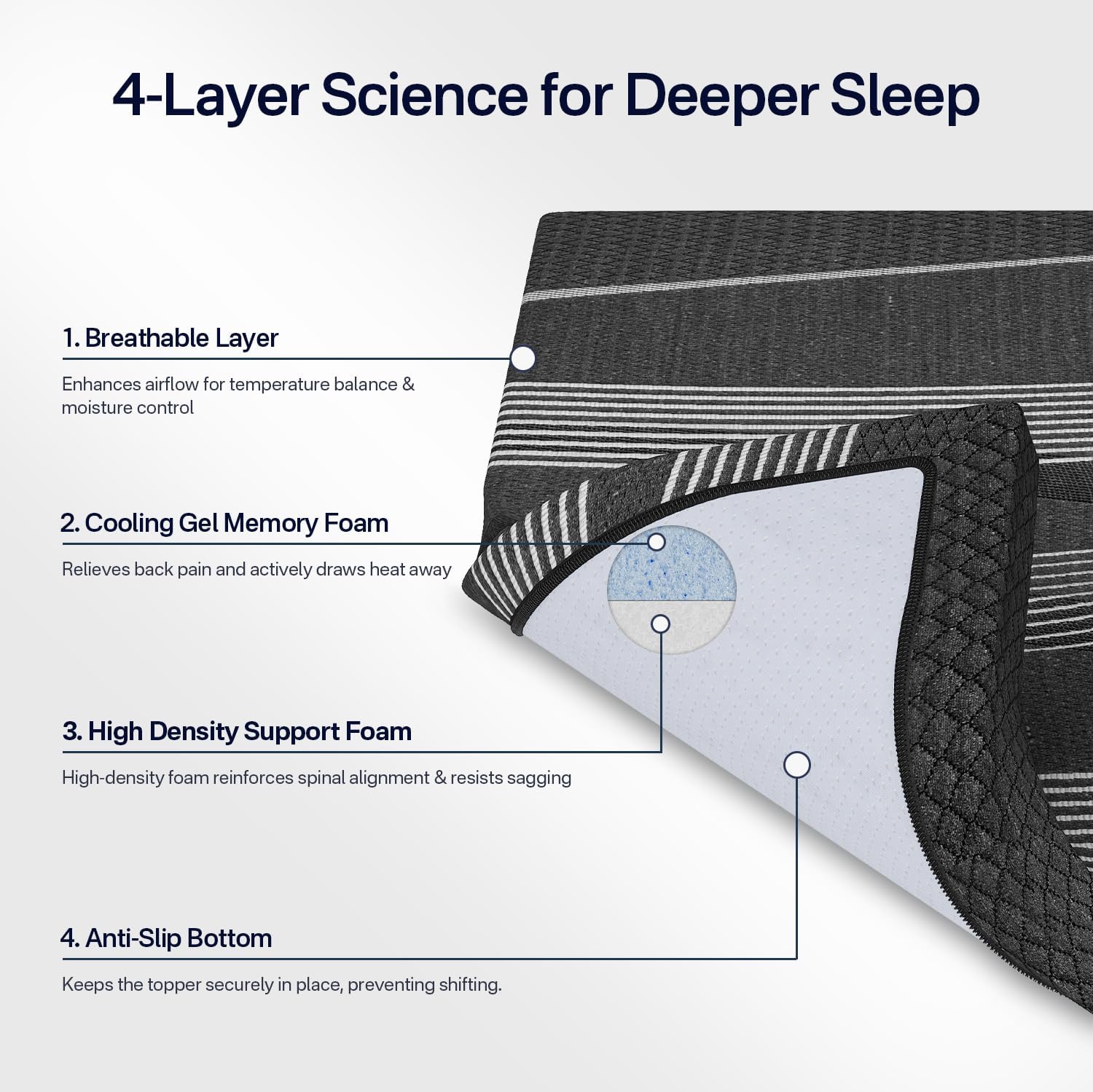 4-Layer Science for Deeper Sleep

1. Breathable Layer

Enhances airflow for temperature balance & moisture control

2. Cooling Gel Memory Foam

Relieves back pain and actively draws heat away

3. High Density Support Foam

High-density foam reinforces spinal alignment & resists sagging

4. Anti-Slip Bottom

Keeps the topper securely in place, preventing shifting.