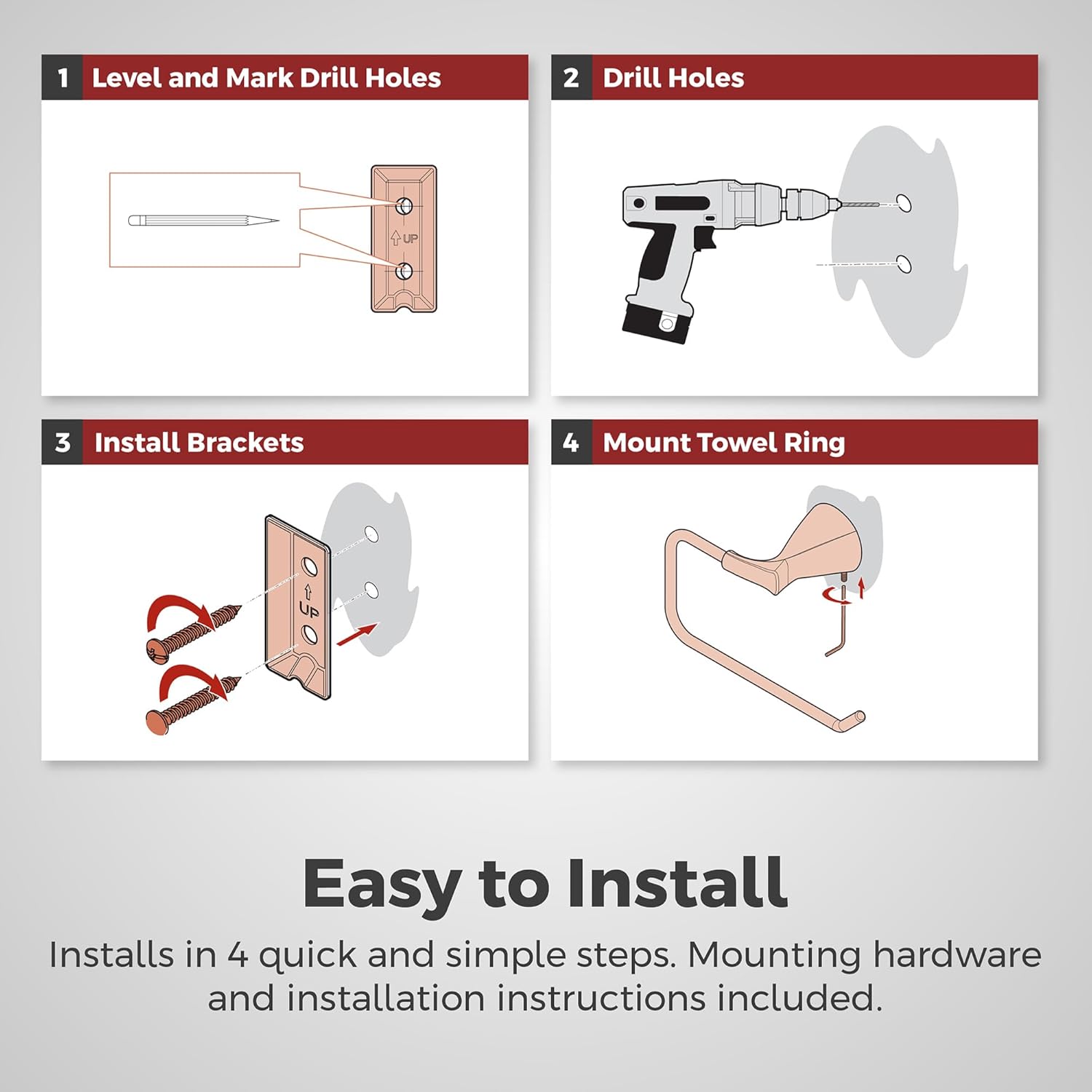 1 Level and Mark Drill Holes

UP

2 Drill Holes

3 Install Brackets

UP

4 Mount Towel Ring

Easy to Install

Installs in 4 quick and simple steps. Mounting hardware and installation instructions included.