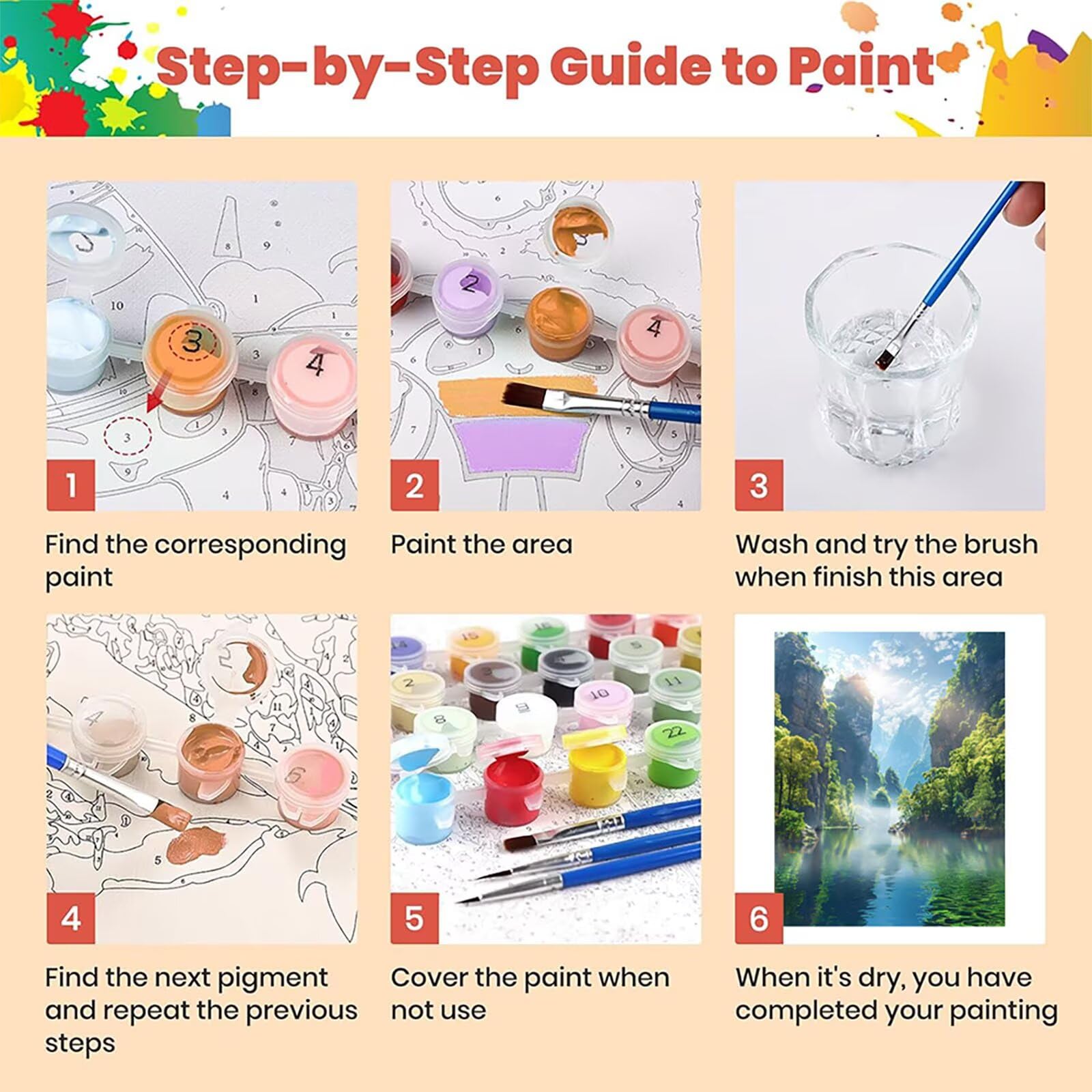 Step-by-Step Guide to Paint

1

Find the corresponding paint

2

Paint the area

3

Wash and try the brush when finish this area

4

Find the next pigment and repeat the previous steps

5

Cover the paint when not use

6

When it's dry, you have completed your painting