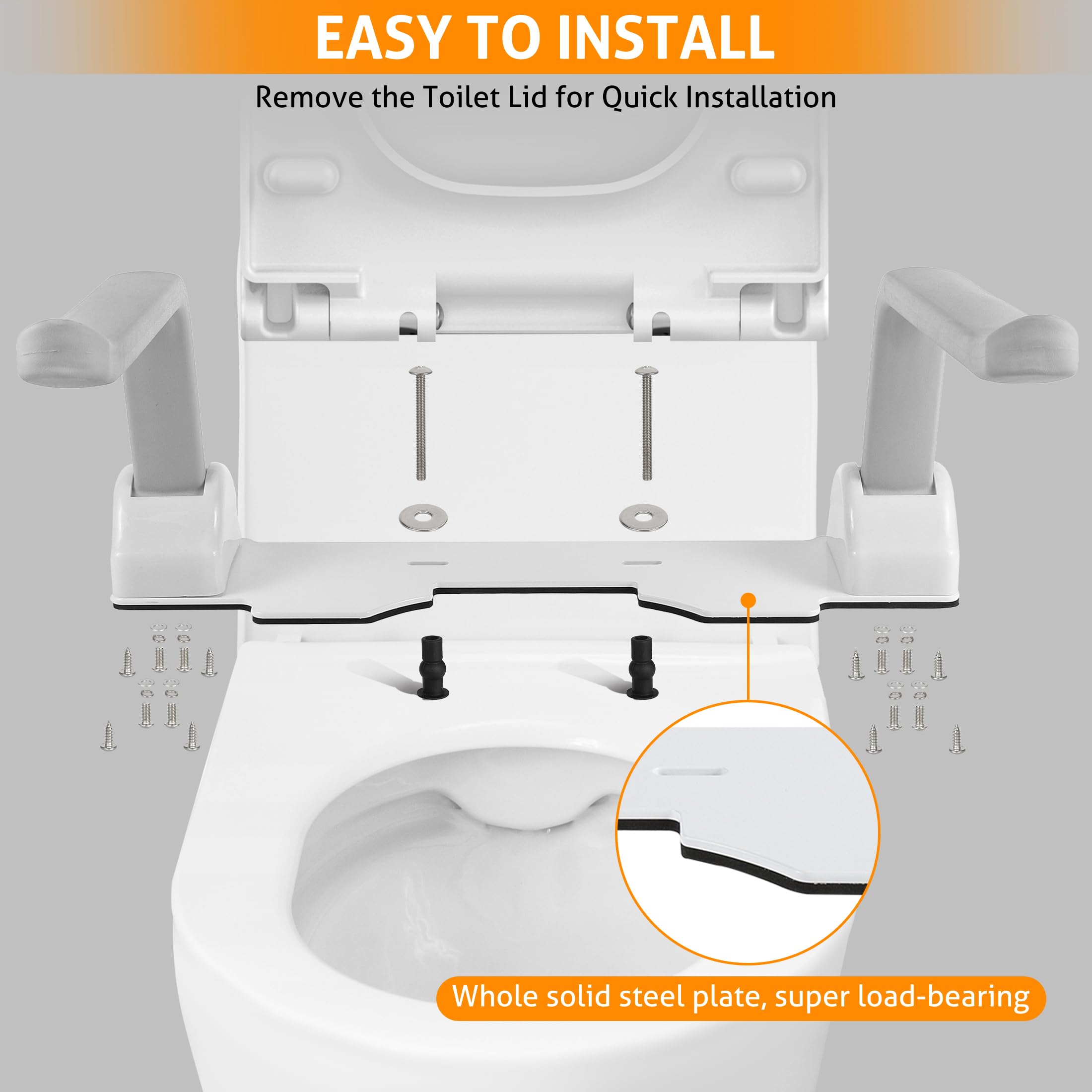 EASY TO INSTALL

Remove the Toilet Lid for Quick Installation

Whole solid steel plate, super load-bearing