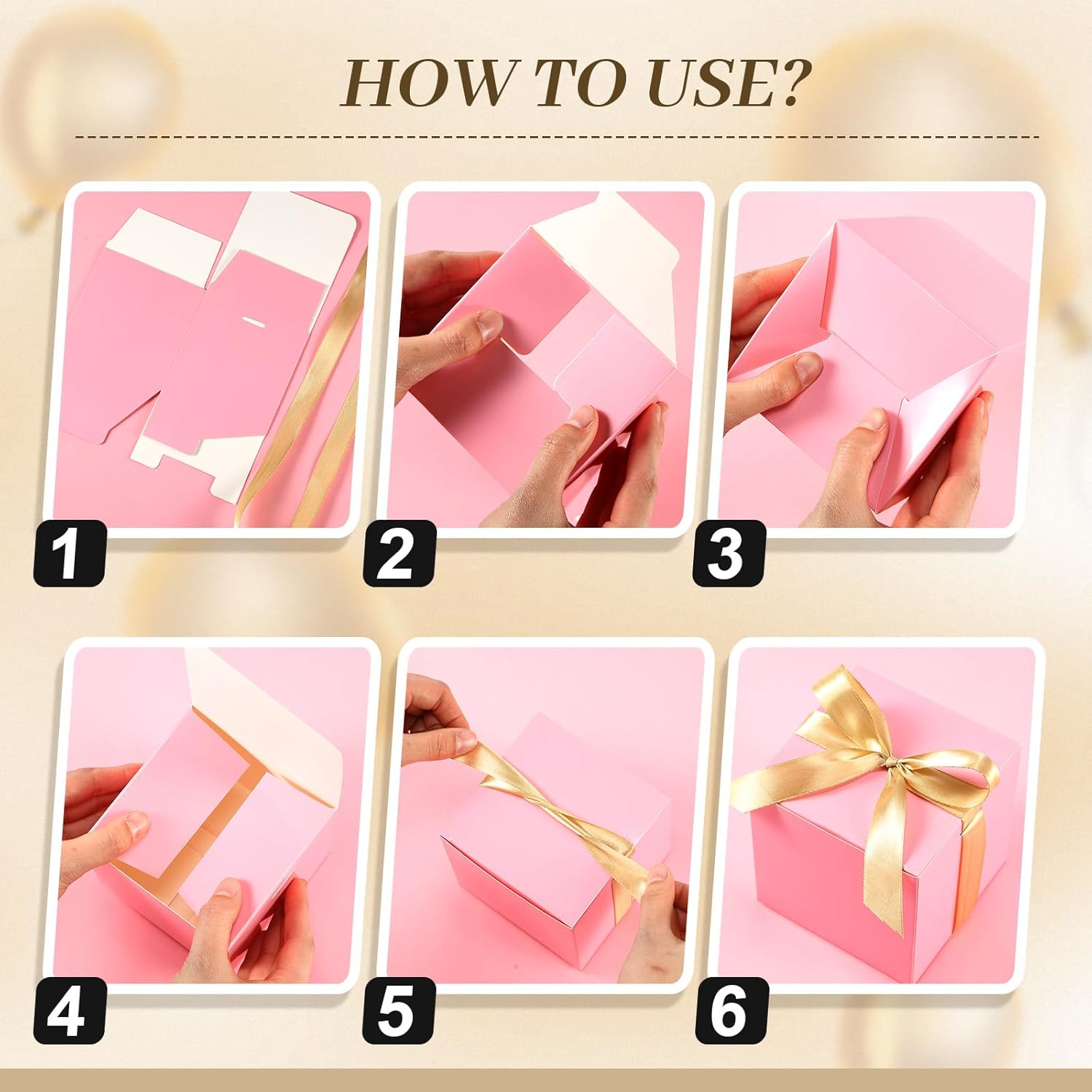 HOW TO USE?

1

2

3

4

5

6