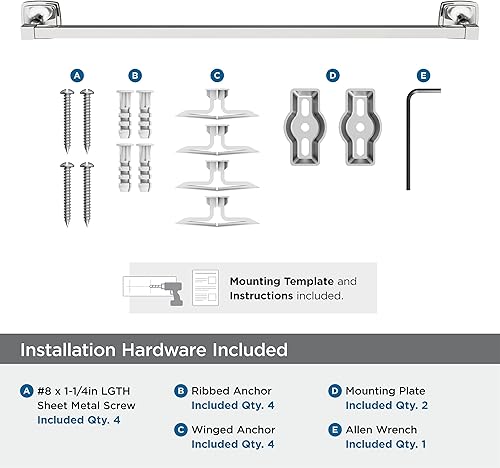 A B C D E

Mounting Template and Instructions included.

Installation Hardware Included

A #8 x 1-1/4in LGTH Sheet Metal Screw
Included Qty. 4

B Ribbed Anchor
Included Qty. 4

C Winged Anchor
Included Qty. 4

D Mounting Plate
Included Qty. 2

E Allen Wrench
Included Qty. 1