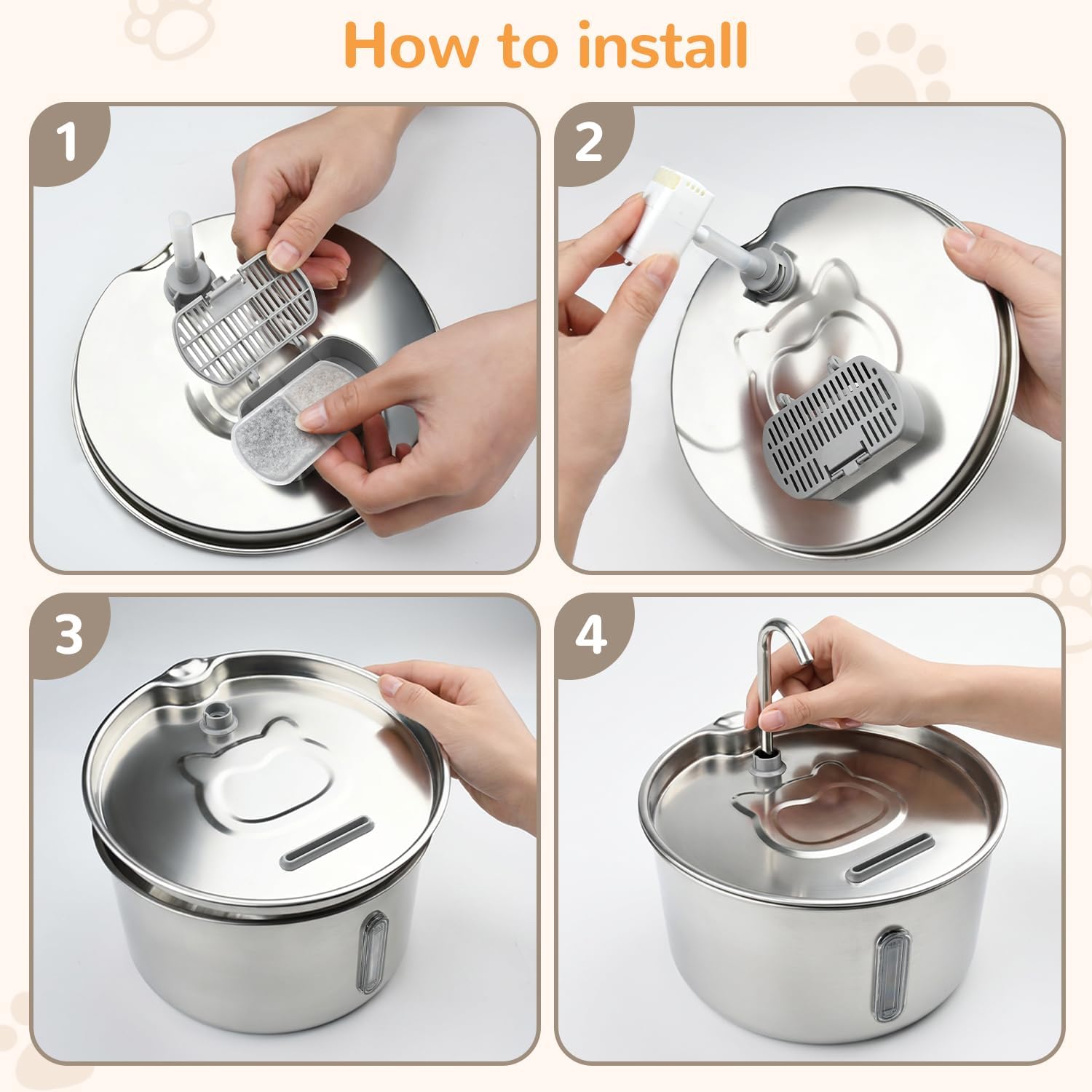 How to install

1

2

3

4