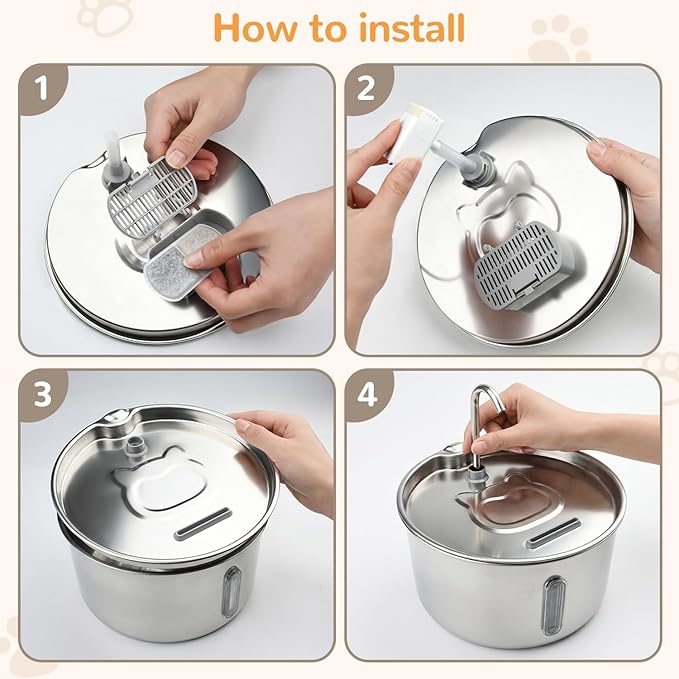 How to install

1

2

3

4