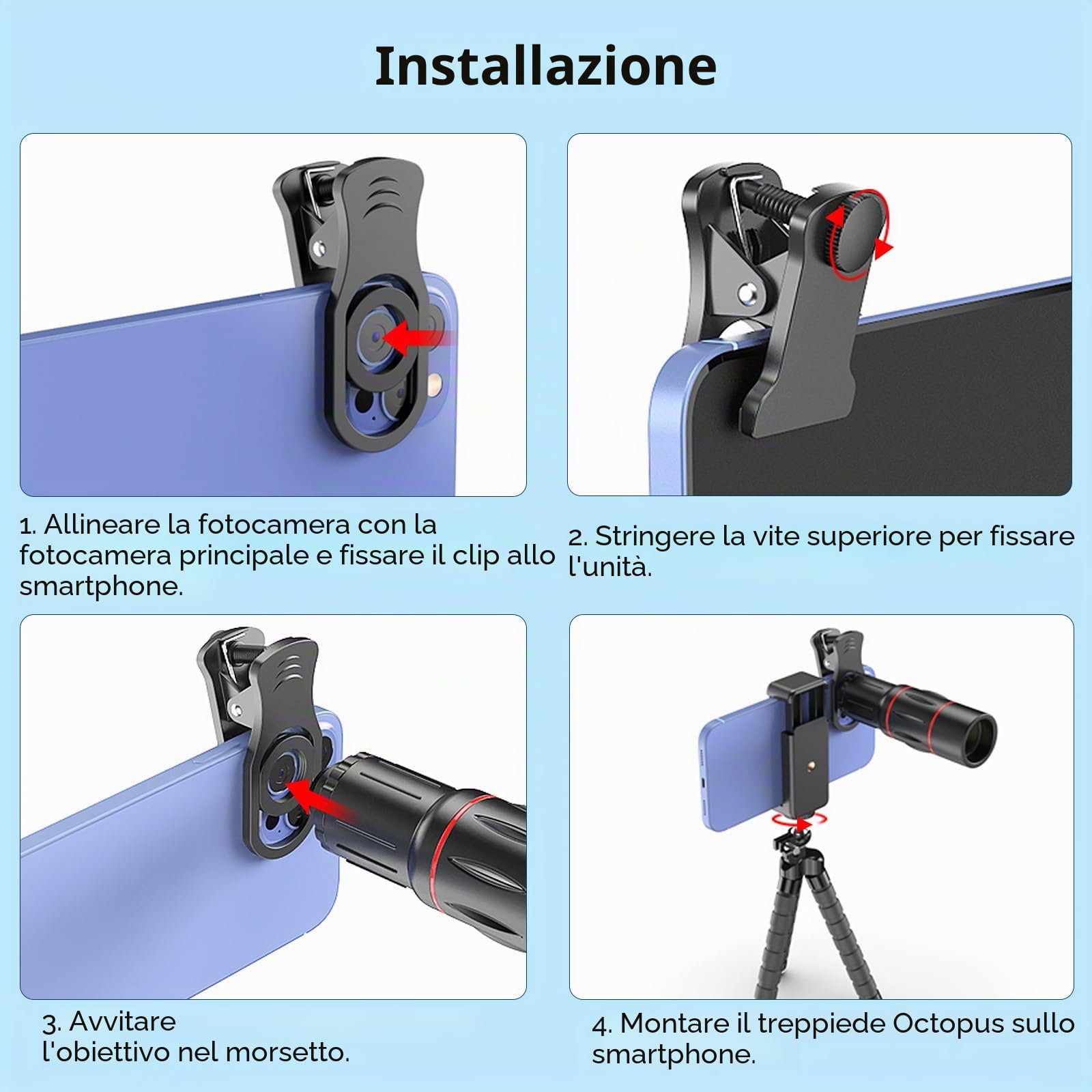 Installazione

1. Allineare la fotocamera con la fotocamera principale e fissare il clip allo smartphone.

2. Stringere la vite superiore per fissare l'unità.

3. Avvitare l'obiettivo nel morsetto.

4. Montare il treppiede Octopus sullo smartphone.