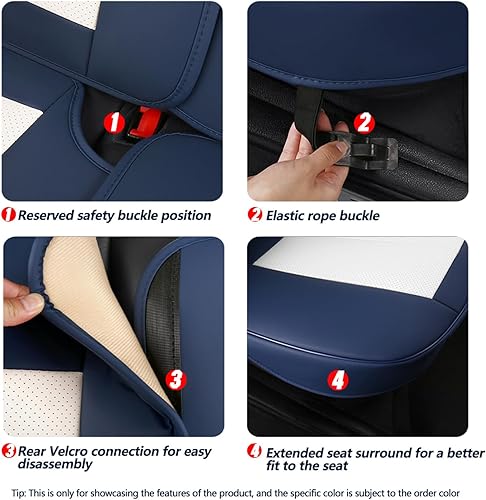 1

2

1 Reserved safety buckle position

2 Elastic rope buckle

3

4

3 Rear Velcro connection for easy disassembly

4 Extended seat surround for a better fit to the seat

Tip: This is only for showcasing the features of the product, and the specific color is subject to the order color