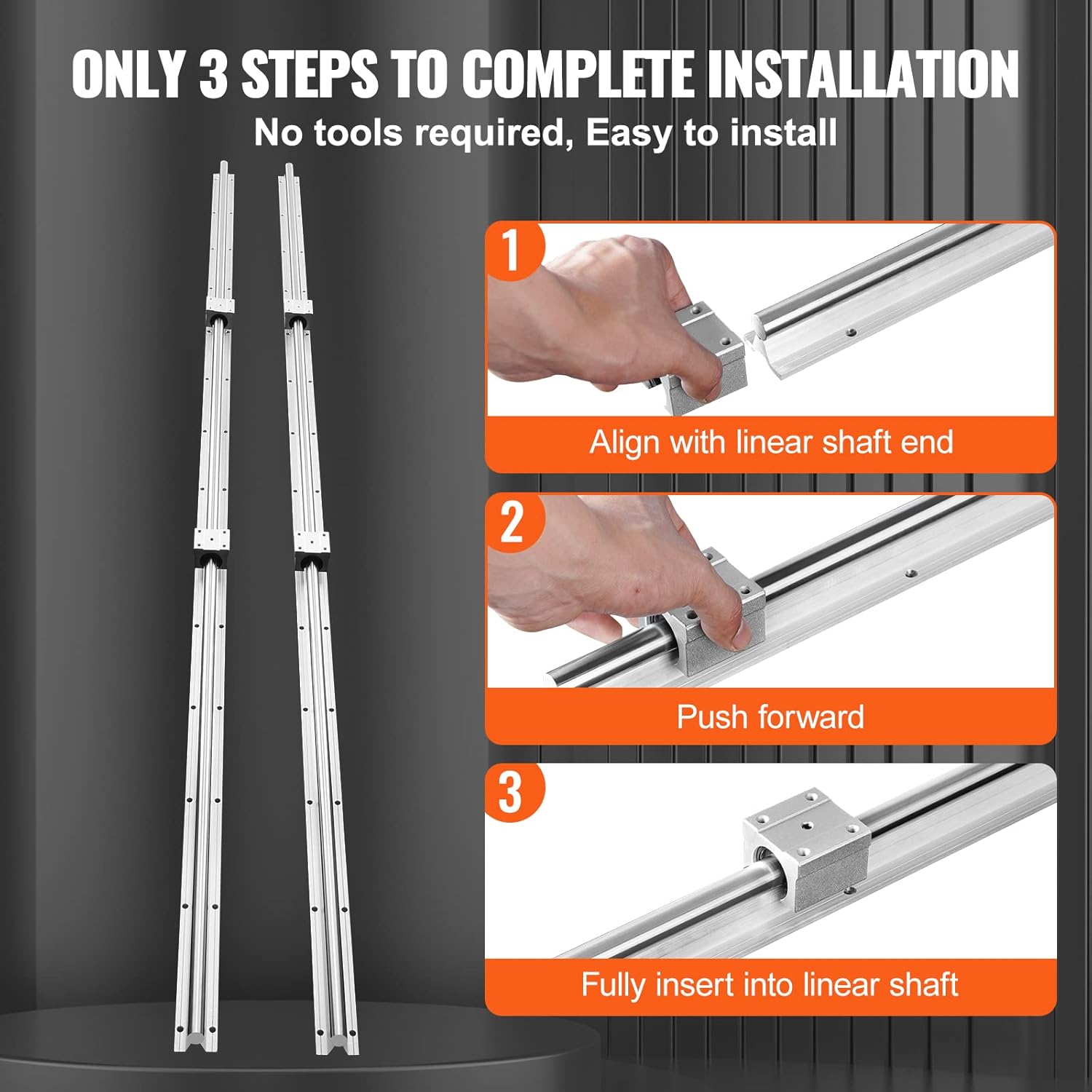 ONLY 3 STEPS TO COMPLETE INSTALLATION
No tools required, Easy to install

1
Align with linear shaft end

2
Push forward

3
Fully insert into linear shaft