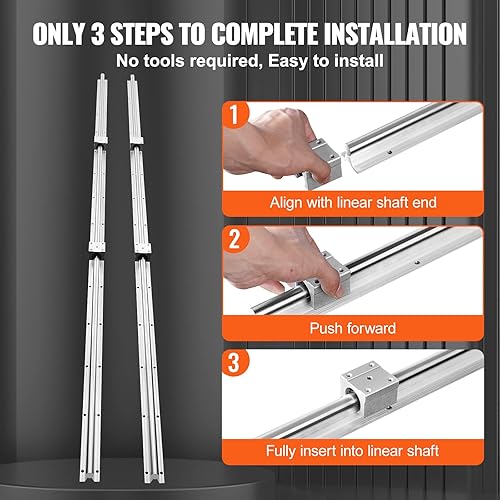 ONLY 3 STEPS TO COMPLETE INSTALLATION
No tools required, Easy to install

1
Align with linear shaft end

2
Push forward

3
Fully insert into linear shaft