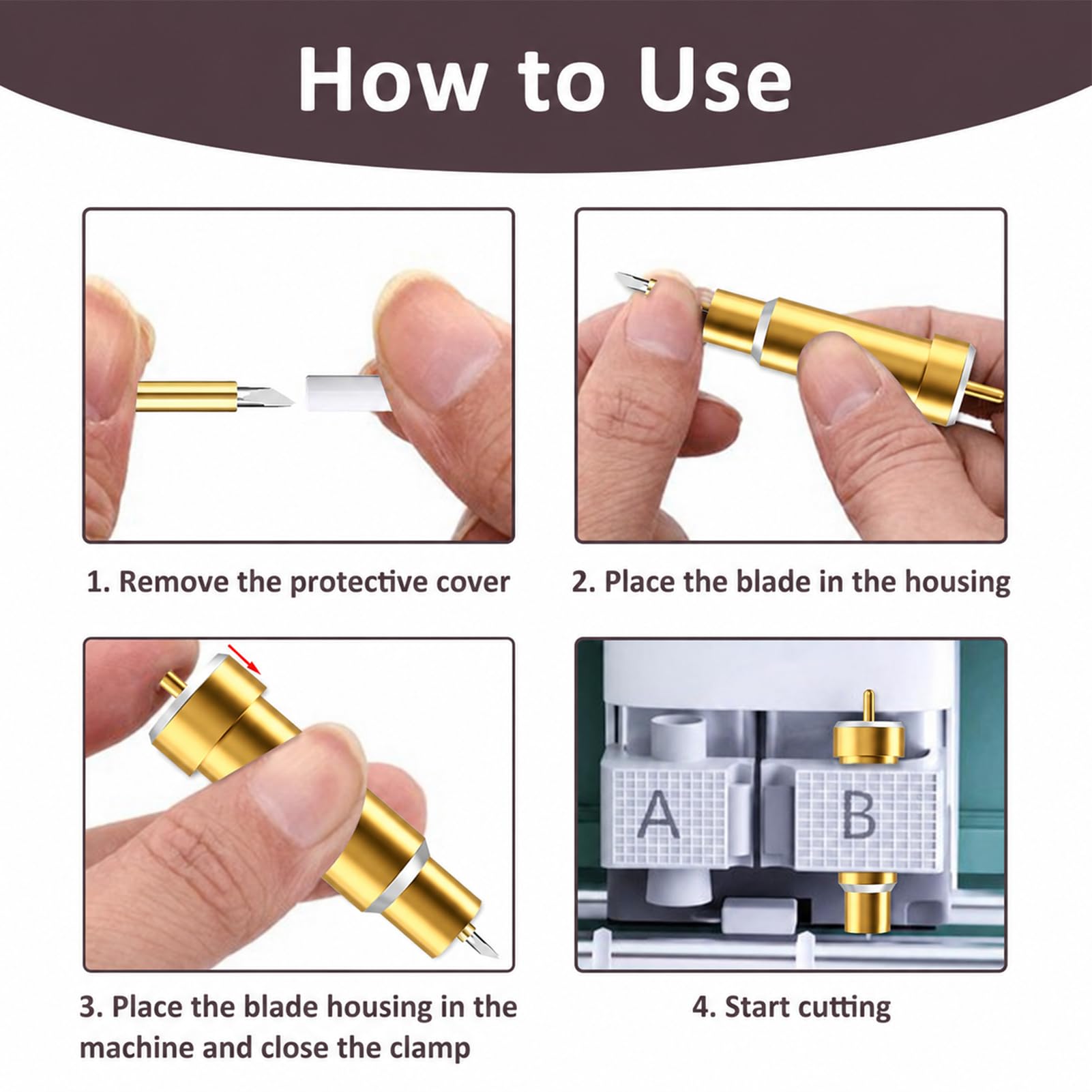 How to Use

1. Remove the protective cover

2. Place the blade in the housing

3. Place the blade housing in the machine and close the clamp

A

B

4. Start cutting